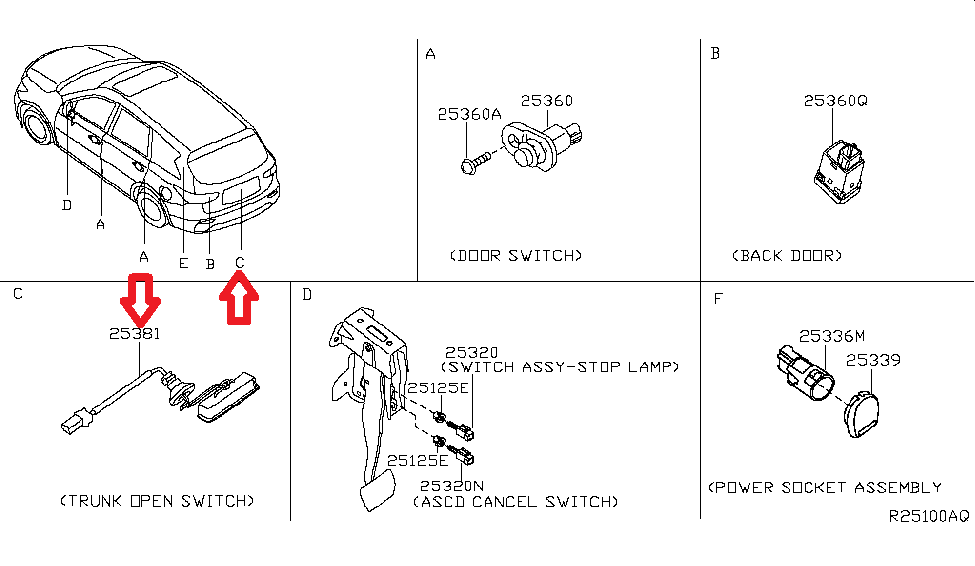 D
A
A
E
B
C

A
25360A
25360
(DOOR SWITCH)

B
25360Q
(BACK DOOR)

C
25381
(TRUNK OPEN SWITCH)

D
25320
(SWITCH ASSY-STOP LAMP)
25125E
25125E
25320N
(ASCD CANCEL SWITCH)

F
25336M
25339
(POWER SOCKET ASSEMBLY

R25100AQ