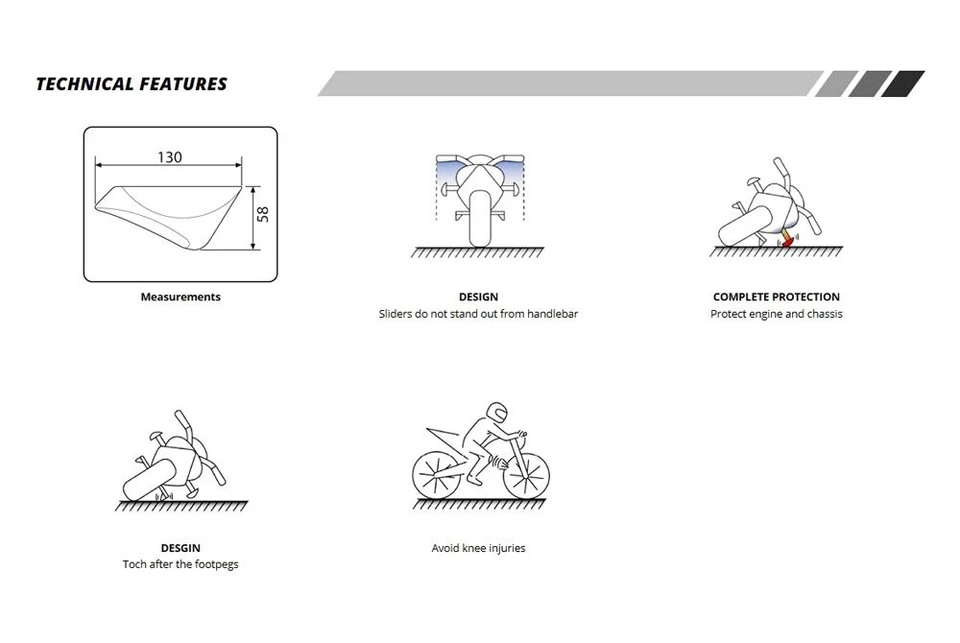 TECHNICAL FEATURES

130

58

Measurements

DESIGN
Sliders do not stand out from handlebar

COMPLETE PROTECTION
Protect engine and chassis

DESGIN
Toch after the footpegs

Avoid knee injuries