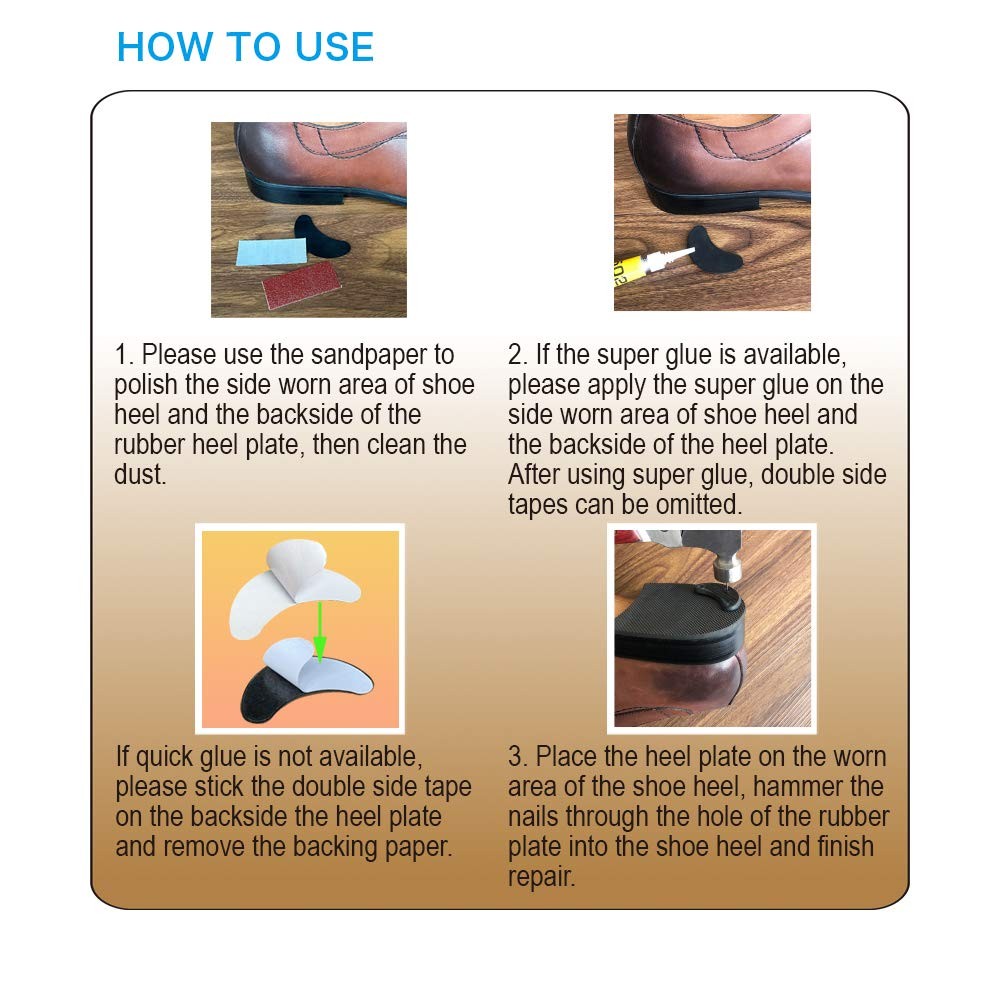 HOW TO USE

1. Please use the sandpaper to polish the side worn area of shoe heel and the backside of the rubber heel plate, then clean the dust.

2. If the super glue is available, please apply the super glue on the side worn area of shoe heel and the backside of the heel plate. After using super glue, double side tapes can be omitted.

If quick glue is not available, please stick the double side tape on the backside the heel plate and remove the backing paper.

3. Place the heel plate on the worn area of the shoe heel, hammer the nails through the hole of the rubber plate into the shoe heel and finish repair.