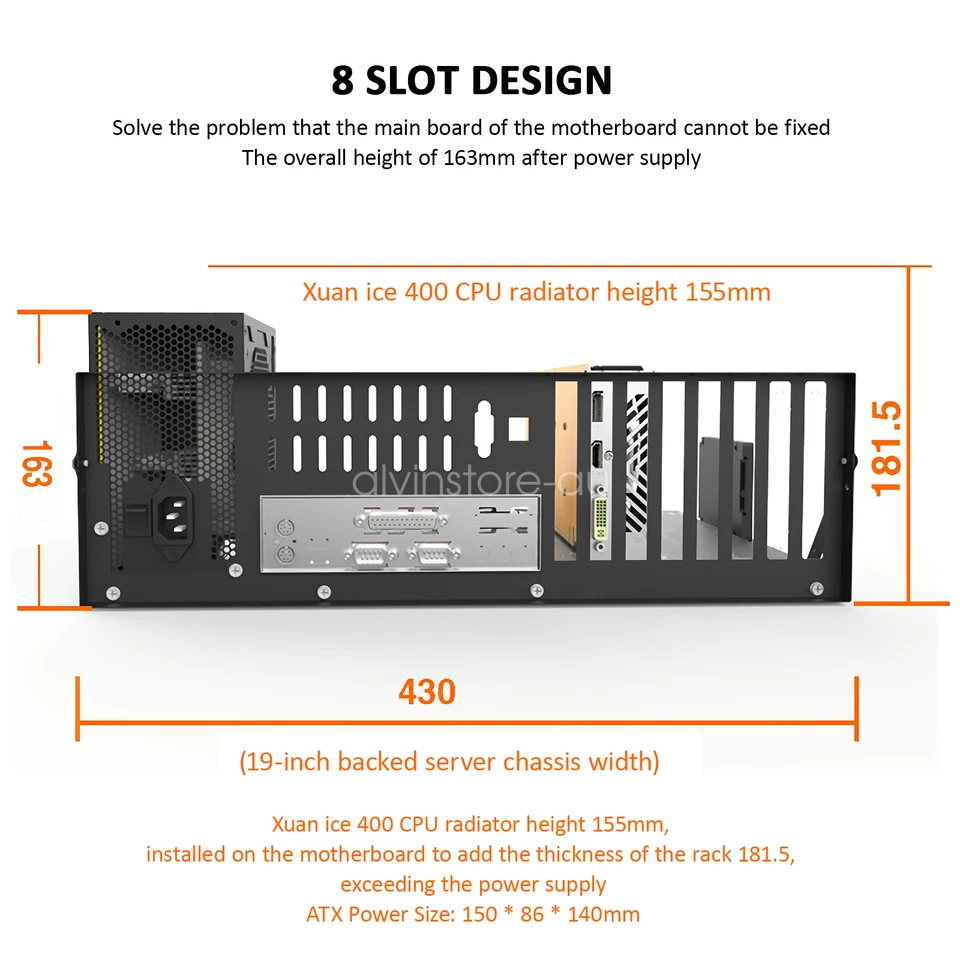 8 SLOT DESIGN

Solve the problem that the main board of the motherboard cannot be fixed
The overall height of 163mm after power supply

Xuan ice 400 CPU radiator height 155mm

163

181.5

alvinstore-au

430

(19-inch backed server chassis width)

Xuan ice 400 CPU radiator height 155mm,
installed on the motherboard to add the thickness of the rack 181.5,
exceeding the power supply
ATX Power Size: 150 * 86 * 140mm