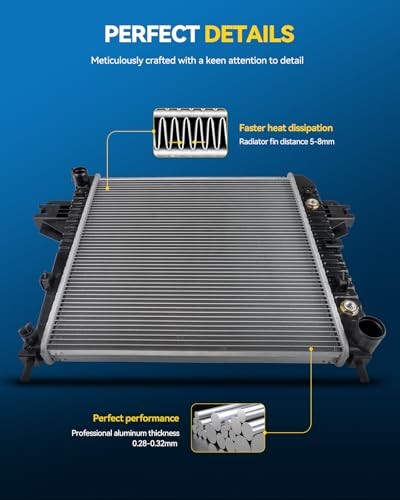 PERFECT DETAILS

Meticulously crafted with a keen attention to detail

Faster heat dissipation
Radiator fin distance 5-8mm

Perfect performance
Professional aluminum thickness 0.28-0.32mm