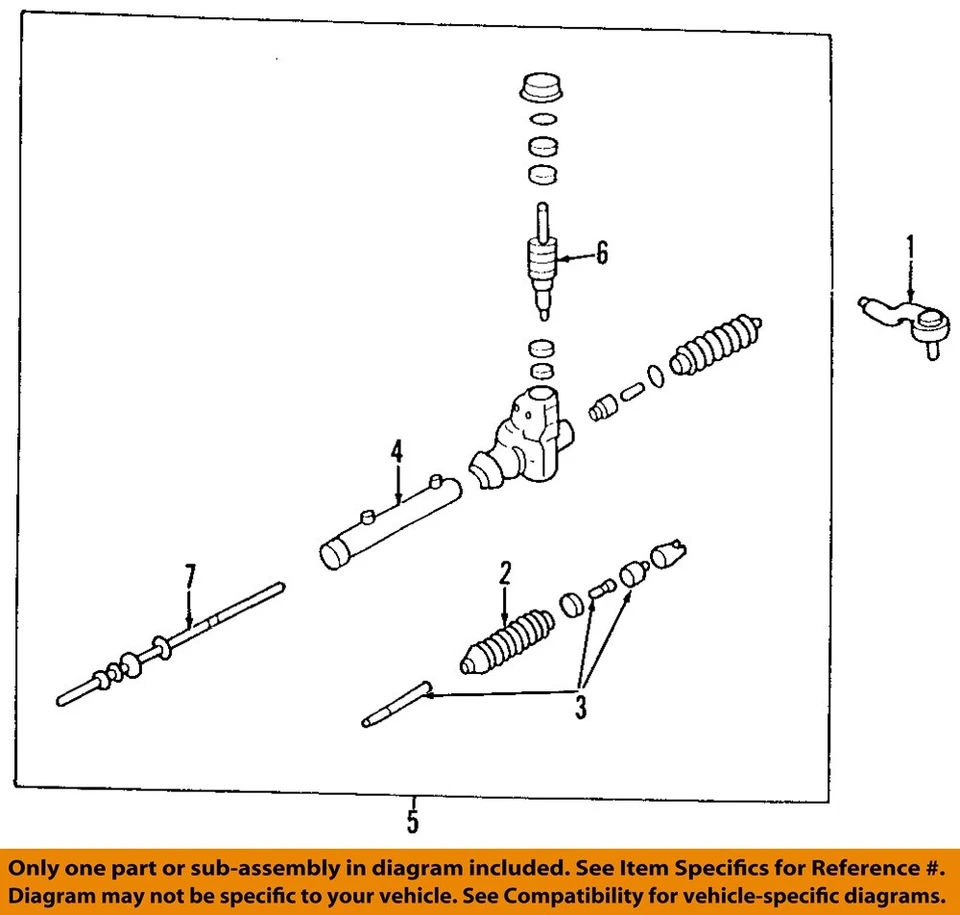 6
1
4
2
7
3
5

Only one part or sub-assembly in diagram included. See Item Specifics for Reference #. Diagram may not be specific to your vehicle. See Compatibility for vehicle-specific diagrams.