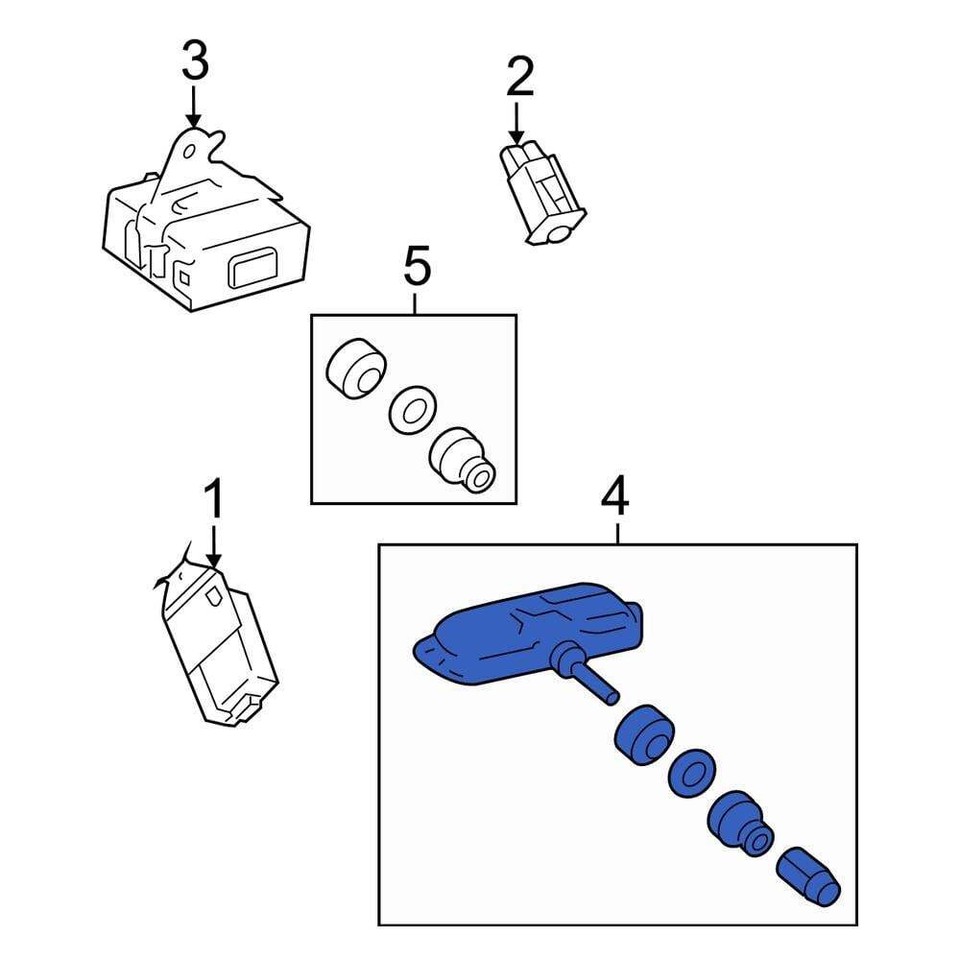 3
2
5
1
4