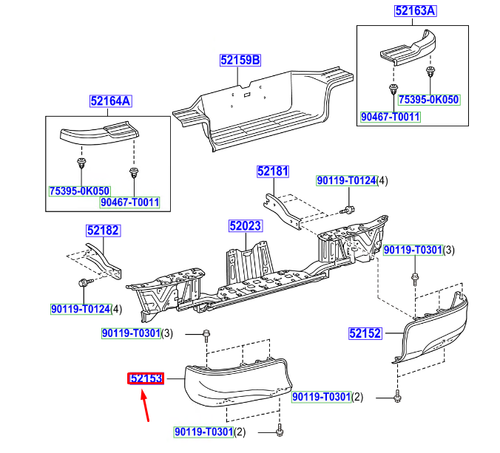 52163A
52159B
75395-0K050
90467-T0011
52164A
75395-0K050
90467-T0011
52181
90119-T0124(4)
52182
52023
90119-T0301(3)
90119-T0124(4)
90119-T0301(3)
52152
52153
90119-T0301(2)
90119-T0301(2)