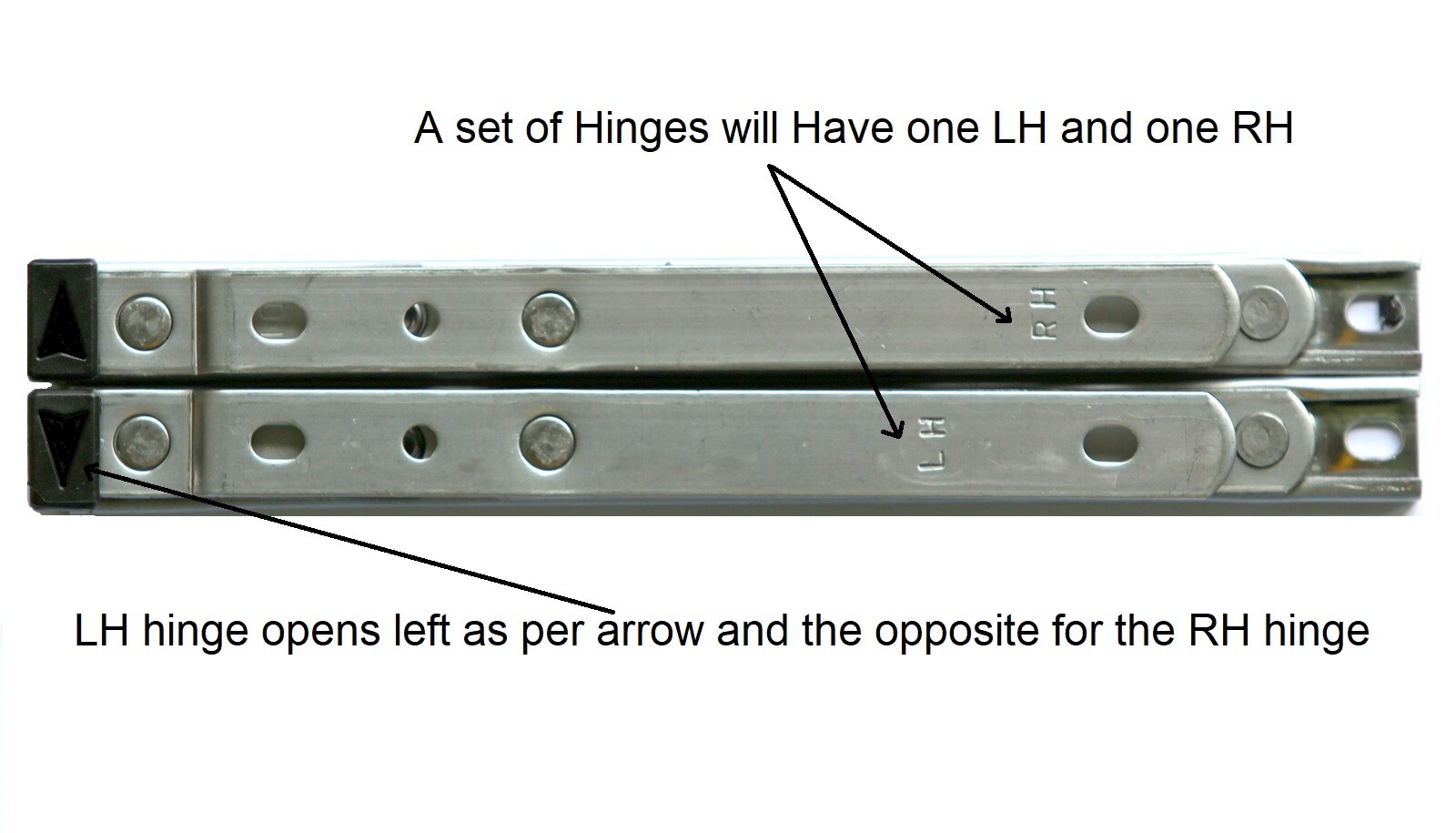 A set of Hinges will Have one LH and one RH

RH

LH

LH hinge opens left as per arrow and the opposite for the RH hinge