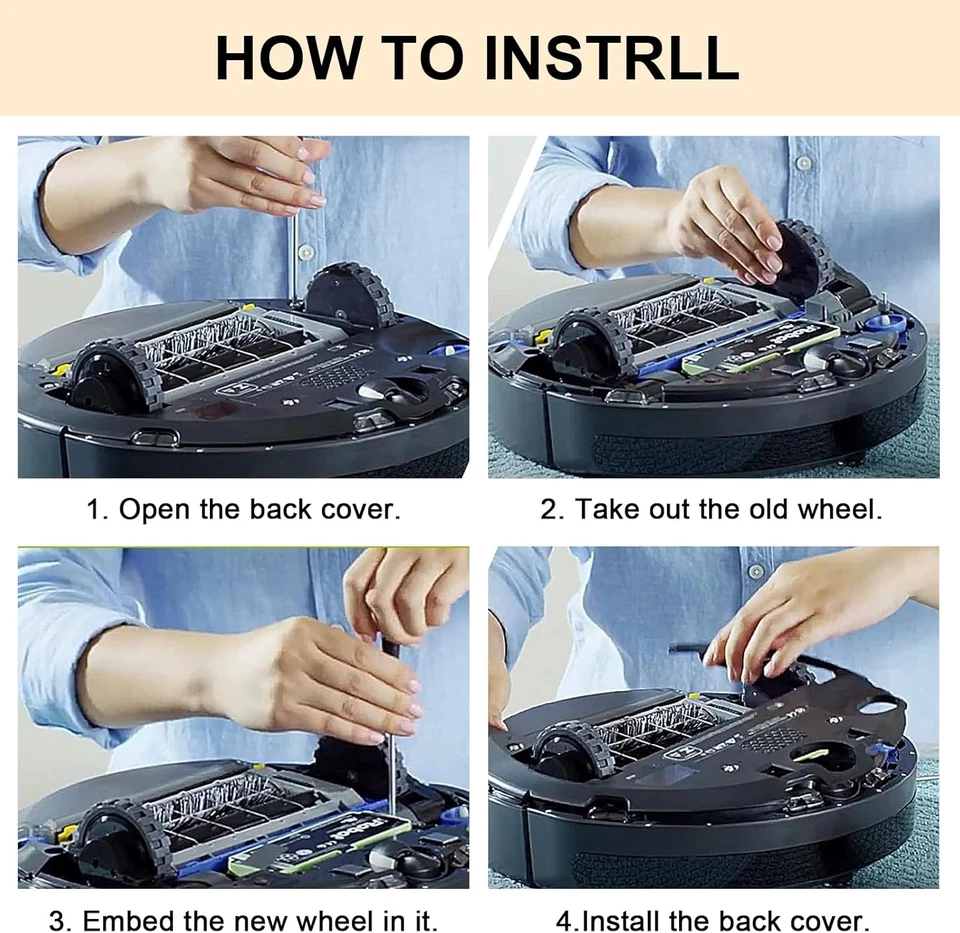 HOW TO INSTRLL

1. Open the back cover.

2. Take out the old wheel.

3. Embed the new wheel in it.

4.Install the back cover.