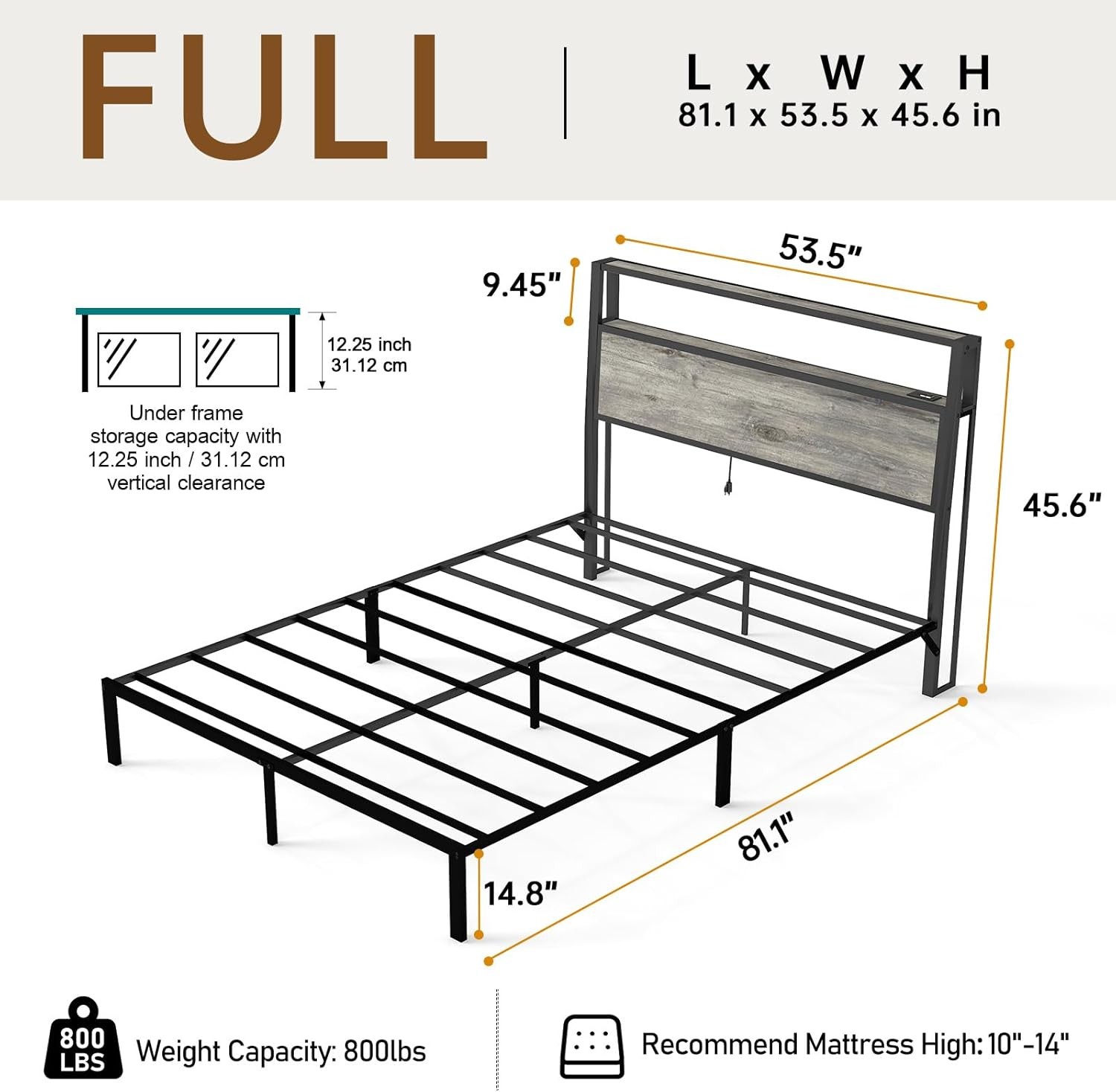 FULL

L x W x H
81.1 x 53.5 x 45.6 in

12.25 inch
31.12 cm

Under frame storage capacity with 12.25 inch / 31.12 cm vertical clearance

9.45"

53.5"

45.6"

81.1"

14.8"

800 LBS

Weight Capacity: 800lbs

Recommend Mattress High: 10"-14"