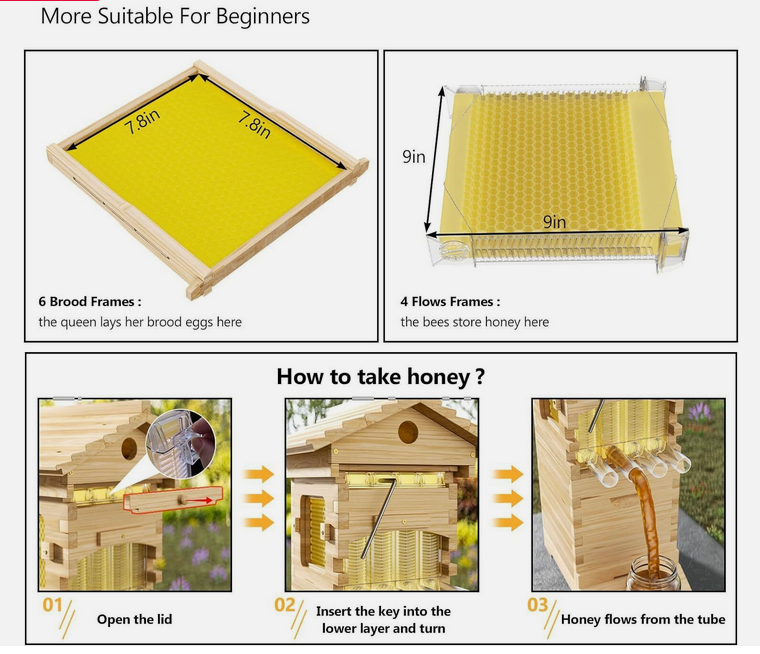 More Suitable For Beginners

7.8in

7.8in

6 Brood Frames :
the queen lays her brood eggs here

9in

9in

4 Flows Frames :
the bees store honey here

How to take honey ?

01 Open the lid

02 Insert the key into the lower layer and turn

03 Honey flows from the tube