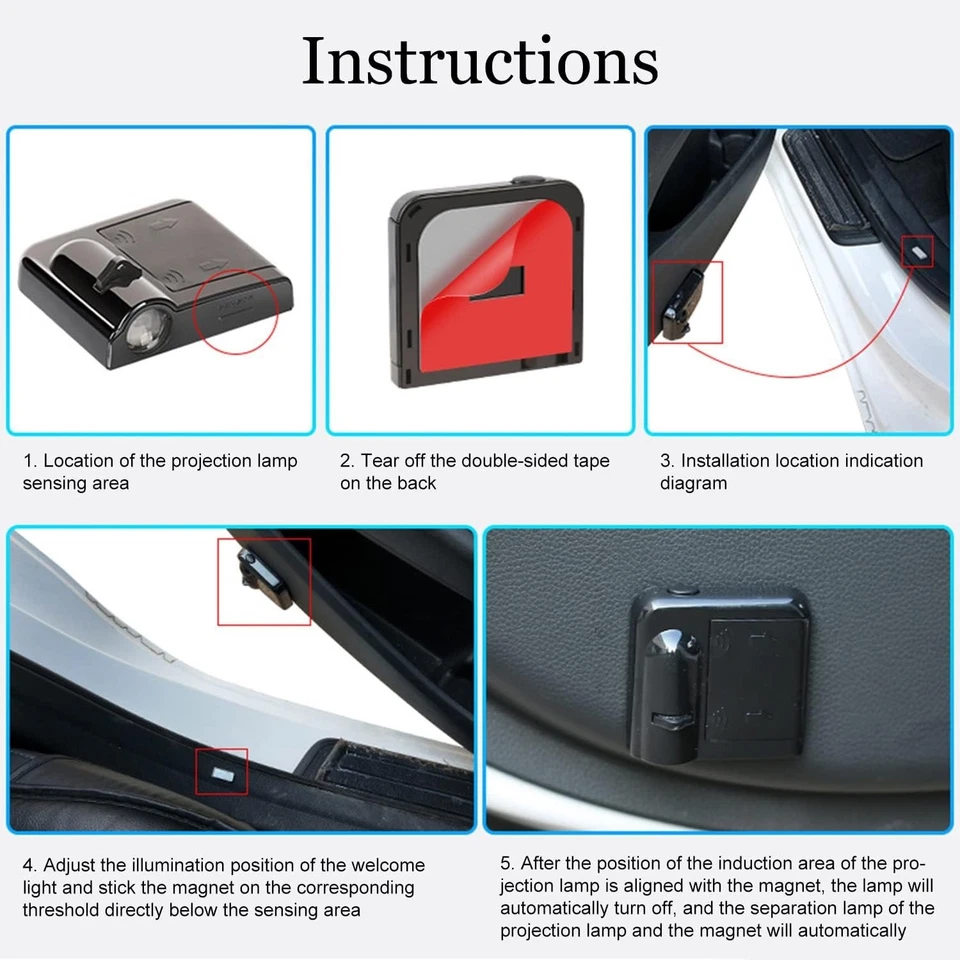 Instructions

1. Location of the projection lamp sensing area

2. Tear off the double-sided tape on the back

3. Installation location indication diagram

4. Adjust the illumination position of the welcome light and stick the magnet on the corresponding threshold directly below the sensing area

5. After the position of the induction area of the projection lamp is aligned with the magnet, the lamp will automatically turn off, and the separation lamp of the projection lamp and the magnet will automatically