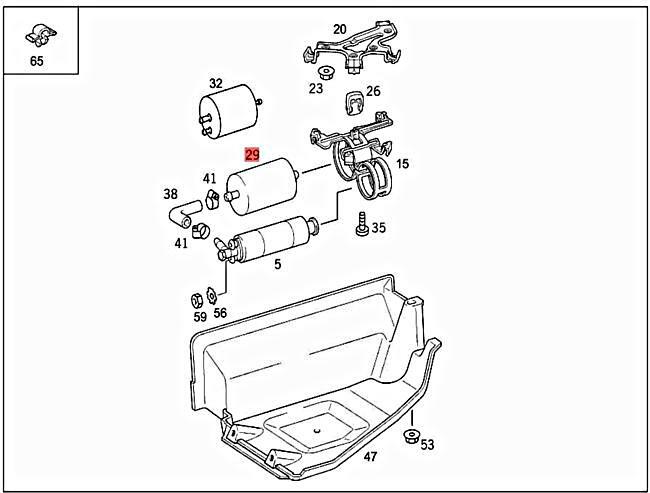 65
20
23
26
32
29
15
41
38
41
35
5
59
56
53
47