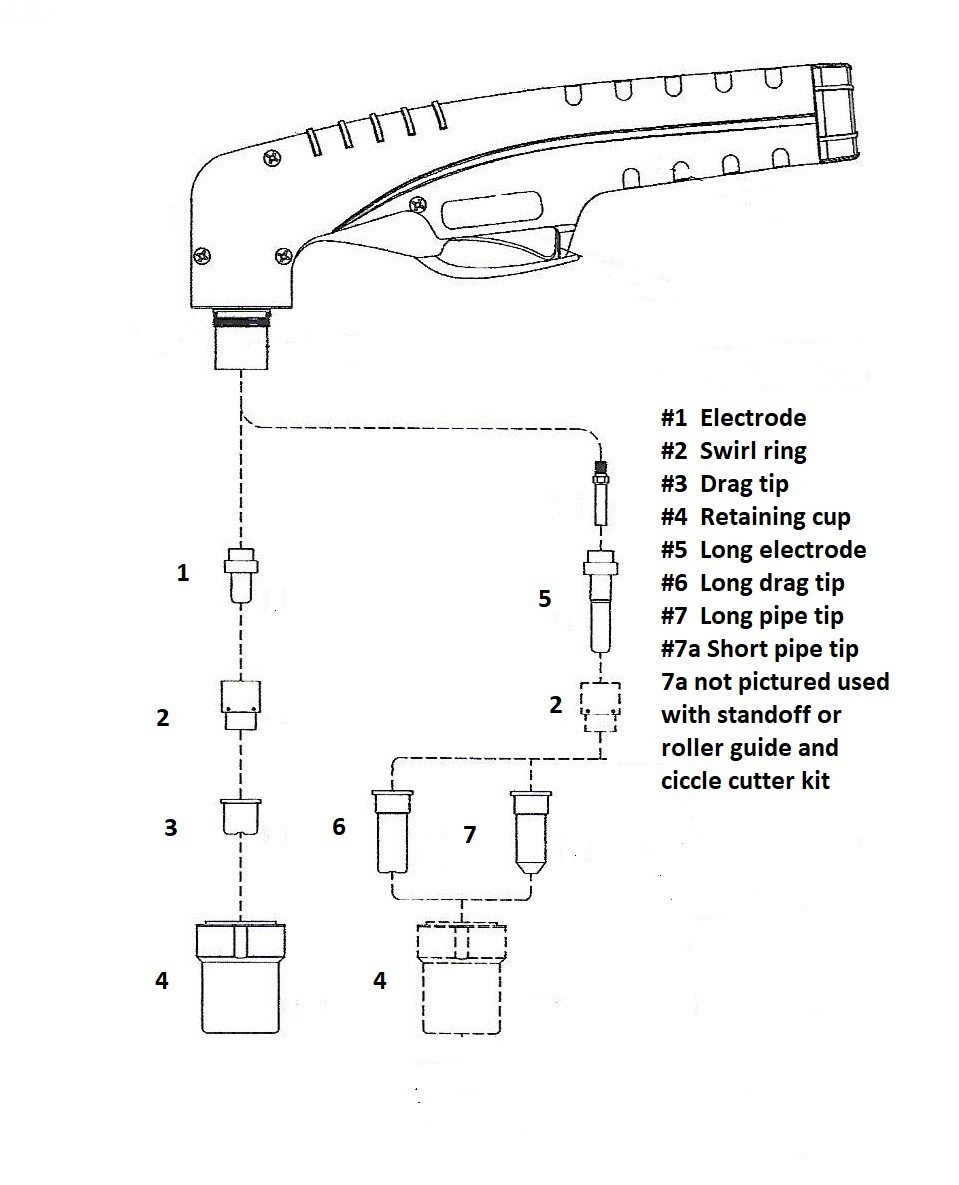 #1 Electrode
#2 Swirl ring
#3 Drag tip
#4 Retaining cup
#5 Long electrode
#6 Long drag tip
#7 Long pipe tip
#7a Short pipe tip
7a not pictured used with standoff or roller guide and ciccle cutter kit

1

2

3

4

5

2

6

7

4