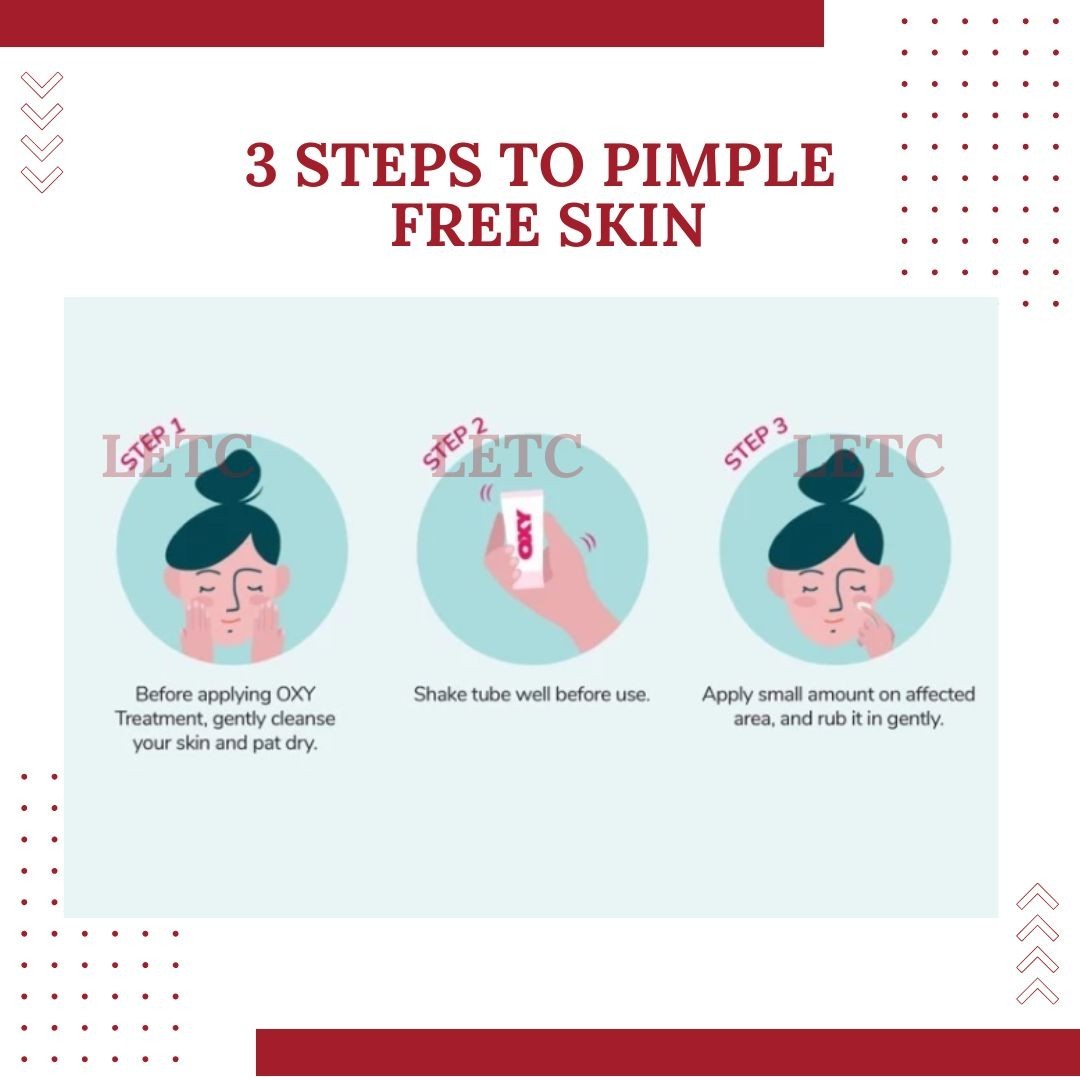 3 STEPS TO PIMPLE FREE SKIN

STEP 1
LETC
Before applying OXY Treatment, gently cleanse your skin and pat dry.

STEP 2
LETC
OXY
Shake tube well before use.

STEP 3
LETC
Apply small amount on affected area, and rub it in gently.