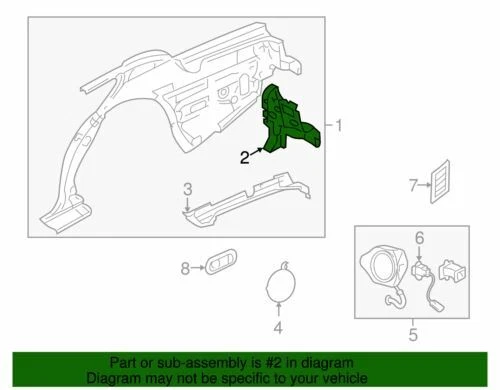 1
2
3
7
6
8
4
5

Part or sub-assembly is #2 in diagram
Diagram may not be specific to your vehicle