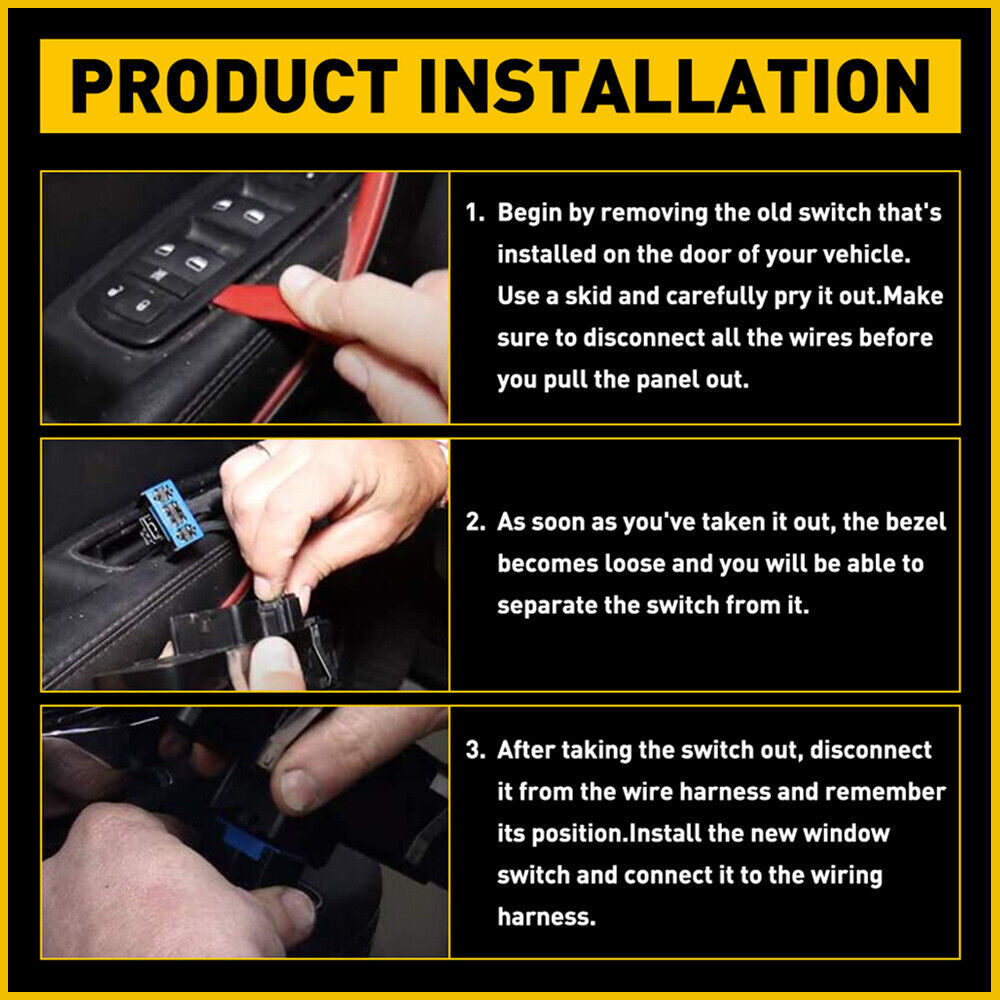 PRODUCT INSTALLATION

1. Begin by removing the old switch that's installed on the door of your vehicle. Use a skid and carefully pry it out.Make sure to disconnect all the wires before you pull the panel out.

2. As soon as you've taken it out, the bezel becomes loose and you will be able to separate the switch from it.

3. After taking the switch out, disconnect it from the wire harness and remember its position.Install the new window switch and connect it to the wiring harness.