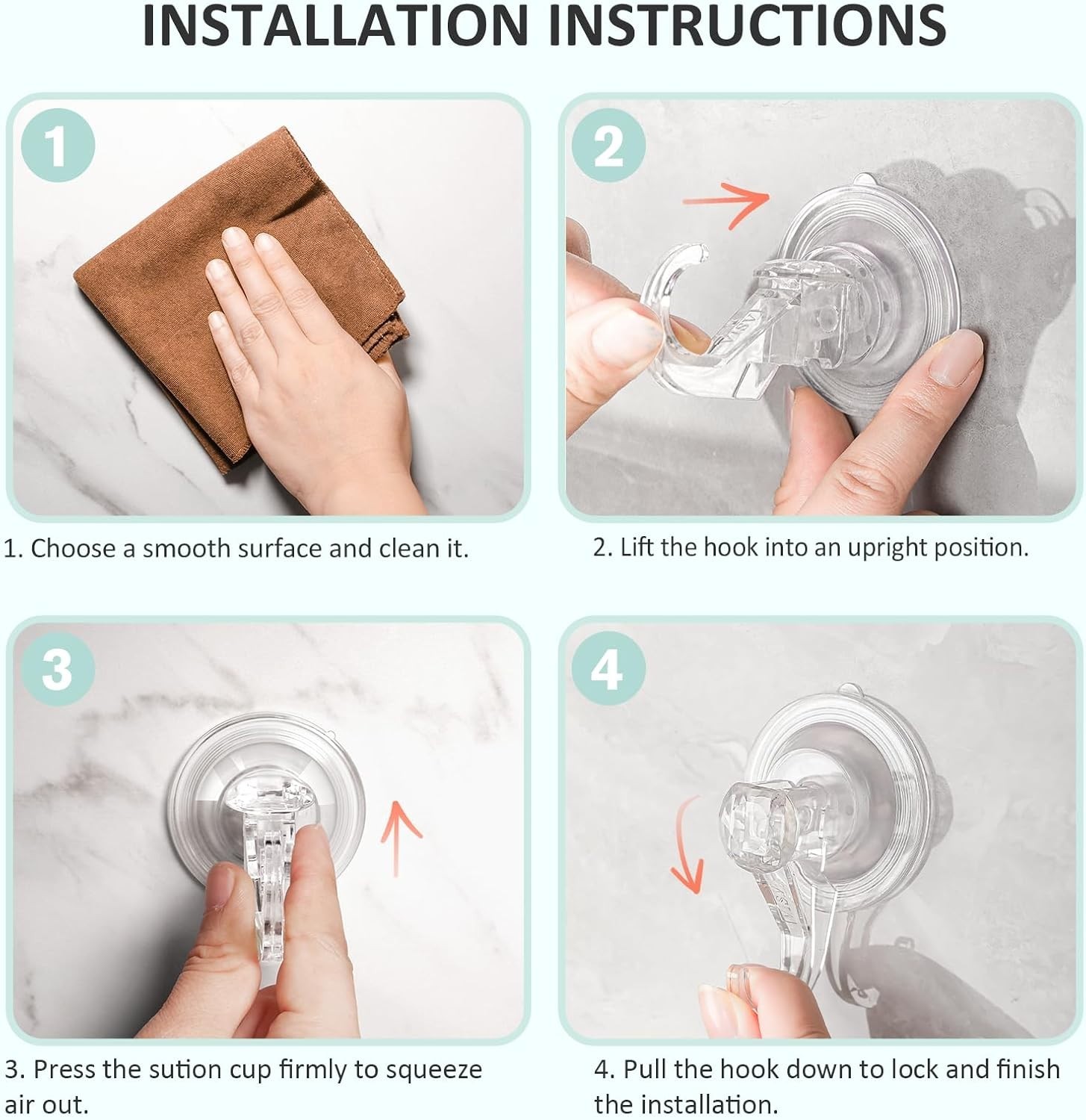 INSTALLATION INSTRUCTIONS

1

1. Choose a smooth surface and clean it.

2

2. Lift the hook into an upright position.

3

3. Press the sution cup firmly to squeeze air out.

4

4. Pull the hook down to lock and finish the installation.