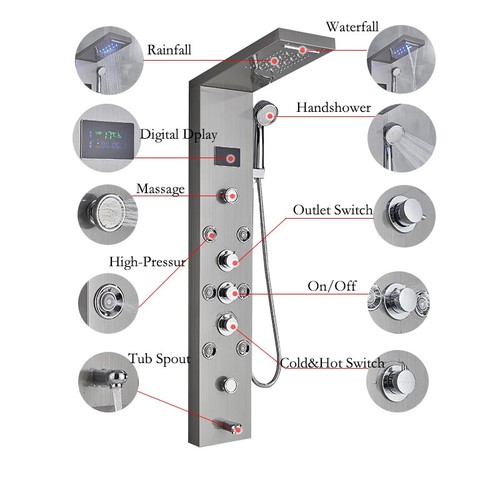 Rainfall

Waterfall

Handshower

Digital Dplay

Massage

Outlet Switch

High-Pressur

On/Off

Tub Spout

Cold&Hot Switch