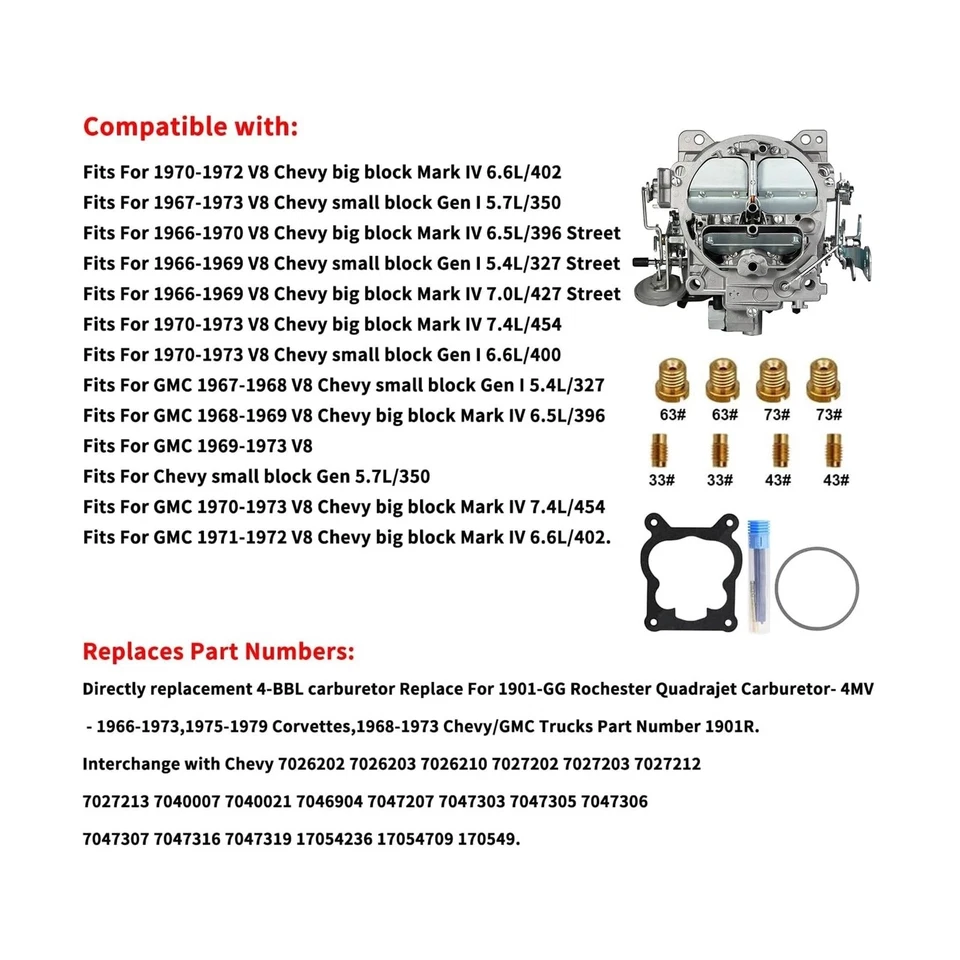 Compatible with:

Fits For 1970-1972 V8 Chevy big block Mark IV 6.6L/402
Fits For 1967-1973 V8 Chevy small block Gen I 5.7L/350
Fits For 1966-1970 V8 Chevy big block Mark IV 6.5L/396 Street
Fits For 1966-1969 V8 Chevy small block Gen I 5.4L/327 Street
Fits For 1966-1969 V8 Chevy big block Mark IV 7.0L/427 Street
Fits For 1970-1973 V8 Chevy big block Mark IV 7.4L/454
Fits For 1970-1973 V8 Chevy small block Gen I 6.6L/400
Fits For GMC 1967-1968 V8 Chevy small block Gen I 5.4L/327
Fits For GMC 1968-1969 V8 Chevy big block Mark IV 6.5L/396
Fits For GMC 1969-1973 V8
Fits For Chevy small block Gen 5.7L/350
Fits For GMC 1970-1973 V8 Chevy big block Mark IV 7.4L/454
Fits For GMC 1971-1972 V8 Chevy big block Mark IV 6.6L/402.

63# 63# 73# 73#

33# 33# 43# 43#

Replaces Part Numbers:

Directly replacement 4-BBL carburetor Replace For 1901-GG Rochester Quadrajet Carburetor- 4MV - 1966-1973,1975-1979 Corvettes,1968-1973 Chevy/GMC Trucks Part Number 1901R.

Interchange with Chevy 7026202 7026203 7026210 7027202 7027203 7027212 7027213 7040007 7040021 7046904 7047207 7047303 7047305 7047306 7047307 7047316 7047319 17054236 17054709 170549.