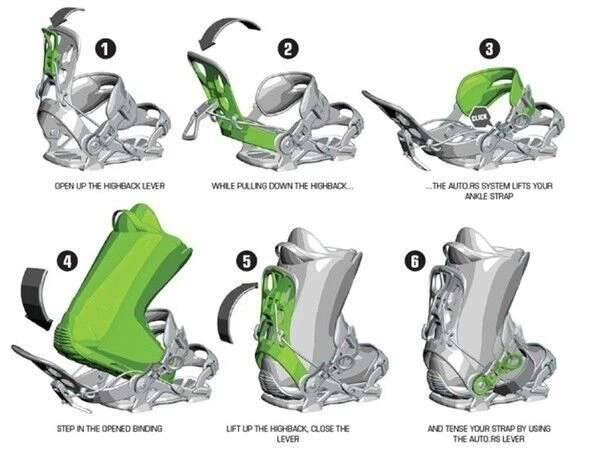 1

OPEN UP THE HIGHBACK LEVER

2

WHILE PULLING DOWN THE HIGHBACK...

3

CLICK

...THE AUTO.RS SYSTEM LIFTS YOUR ANKLE STRAP

4

STEP IN THE OPENED BINDING

5

LIFT UP THE HIGHBACK, CLOSE THE LEVER

6

AND TENSE YOUR STRAP BY USING THE AUTO.RS LEVER