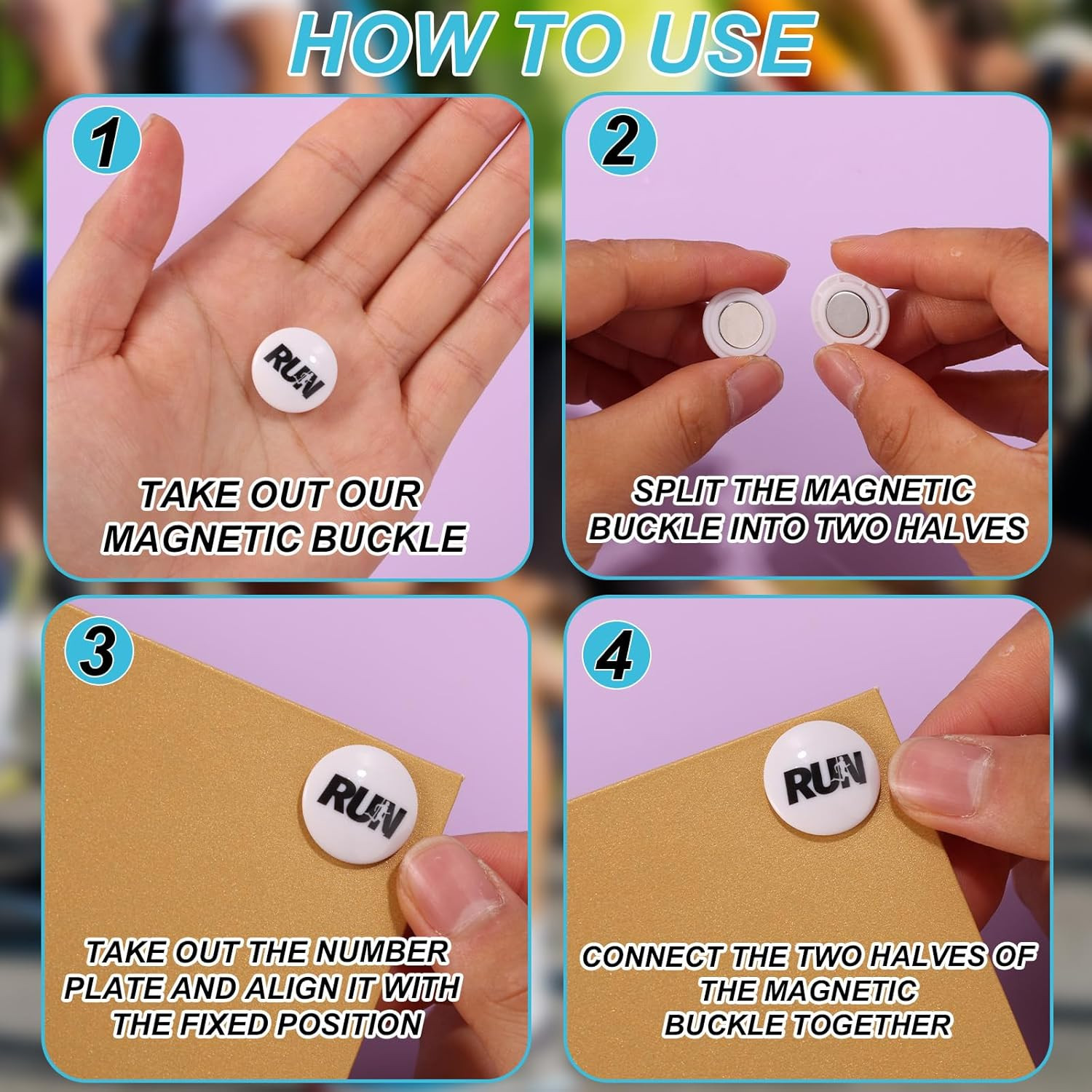 HOW TO USE

1

RUN

TAKE OUT OUR MAGNETIC BUCKLE

2

SPLIT THE MAGNETIC BUCKLE INTO TWO HALVES

3

RUN

TAKE OUT THE NUMBER PLATE AND ALIGN IT WITH THE FIXED POSITION

4

RUN

CONNECT THE TWO HALVES OF THE MAGNETIC BUCKLE TOGETHER