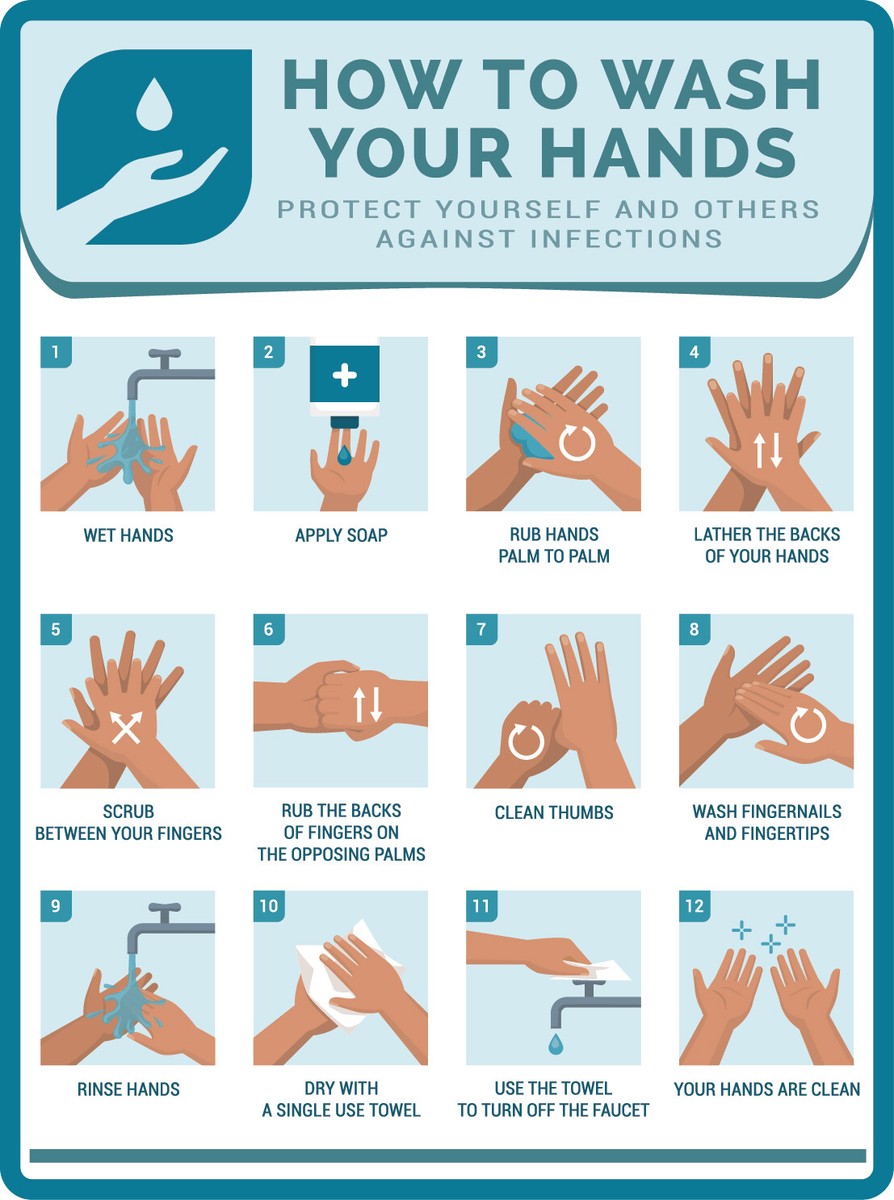 HOW TO WASH YOUR HANDS

PROTECT YOURSELF AND OTHERS AGAINST INFECTIONS

1
WET HANDS

2
APPLY SOAP

3
RUB HANDS PALM TO PALM

4
LATHER THE BACKS OF YOUR HANDS

5
SCRUB BETWEEN YOUR FINGERS

6
RUB THE BACKS OF FINGERS ON THE OPPOSING PALMS

7
CLEAN THUMBS

8
WASH FINGERNAILS AND FINGERTIPS

9
RINSE HANDS

10
DRY WITH A SINGLE USE TOWEL

11
USE THE TOWEL TO TURN OFF THE FAUCET

12
YOUR HANDS ARE CLEAN