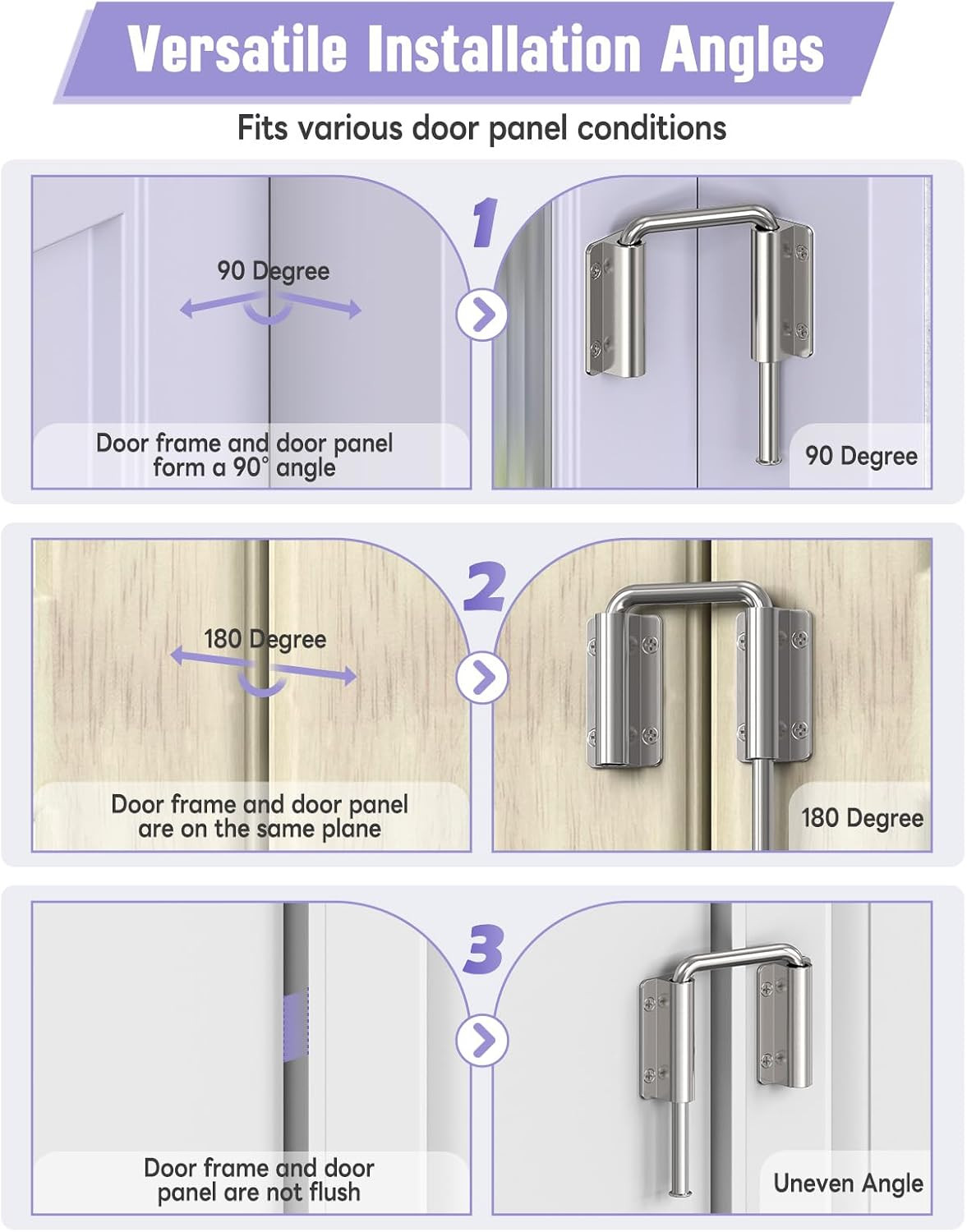 Versatile Installation Angles

Fits various door panel conditions

1

90 Degree

Door frame and door panel form a 90° angle

90 Degree

2

180 Degree

Door frame and door panel are on the same plane

180 Degree

3

Door frame and door panel are not flush

Uneven Angle