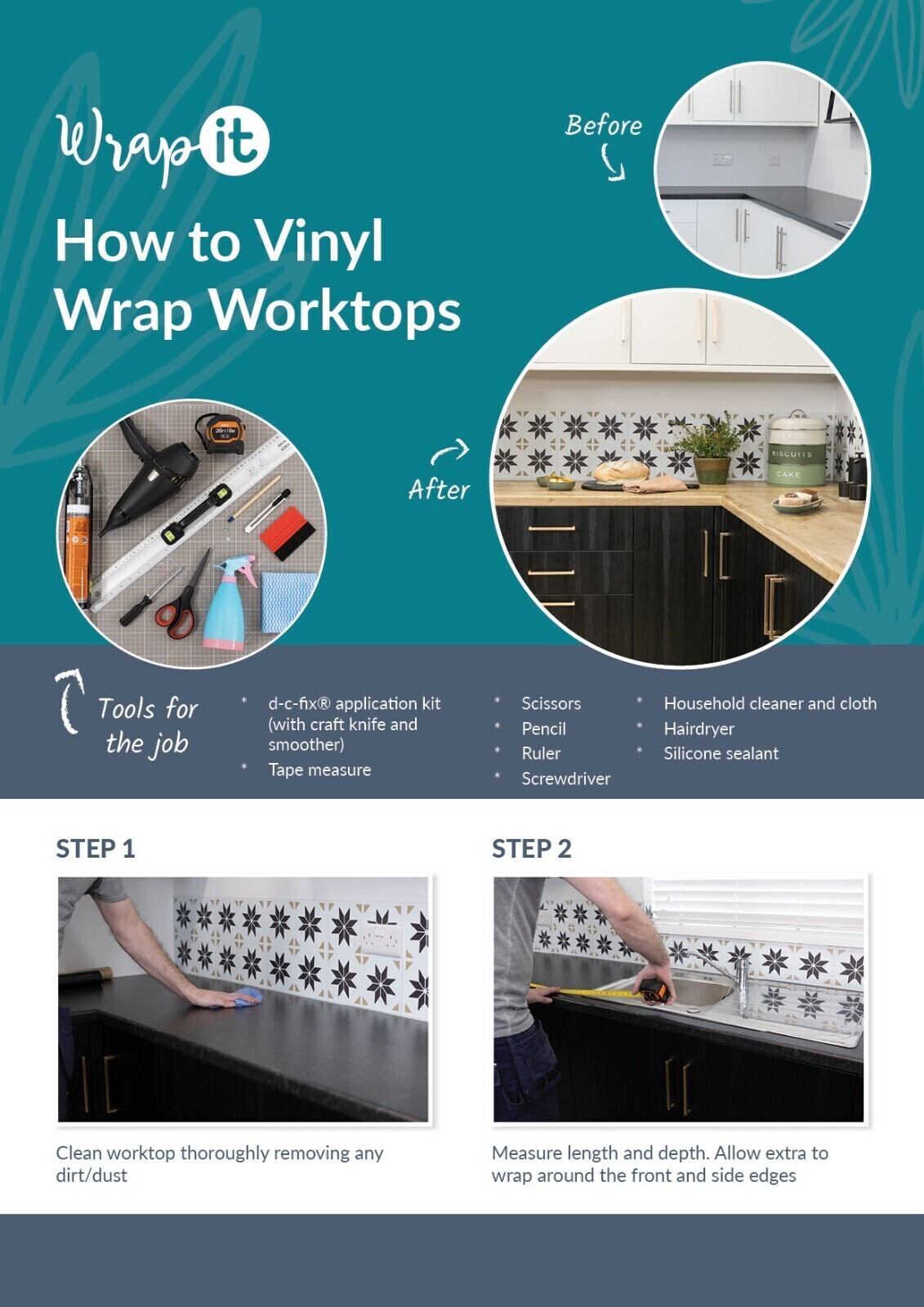 Wrap it

How to Vinyl Wrap Worktops

Before

After

BISCUITS

CAKE

Tools for the job

* d-c-fix® application kit (with craft knife and smoother)
* Tape measure

* Scissors
* Pencil
* Ruler
* Screwdriver

* Household cleaner and cloth
* Hairdryer
* Silicone sealant

STEP 1

Clean worktop thoroughly removing any dirt/dust

STEP 2

Measure length and depth. Allow extra to wrap around the front and side edges