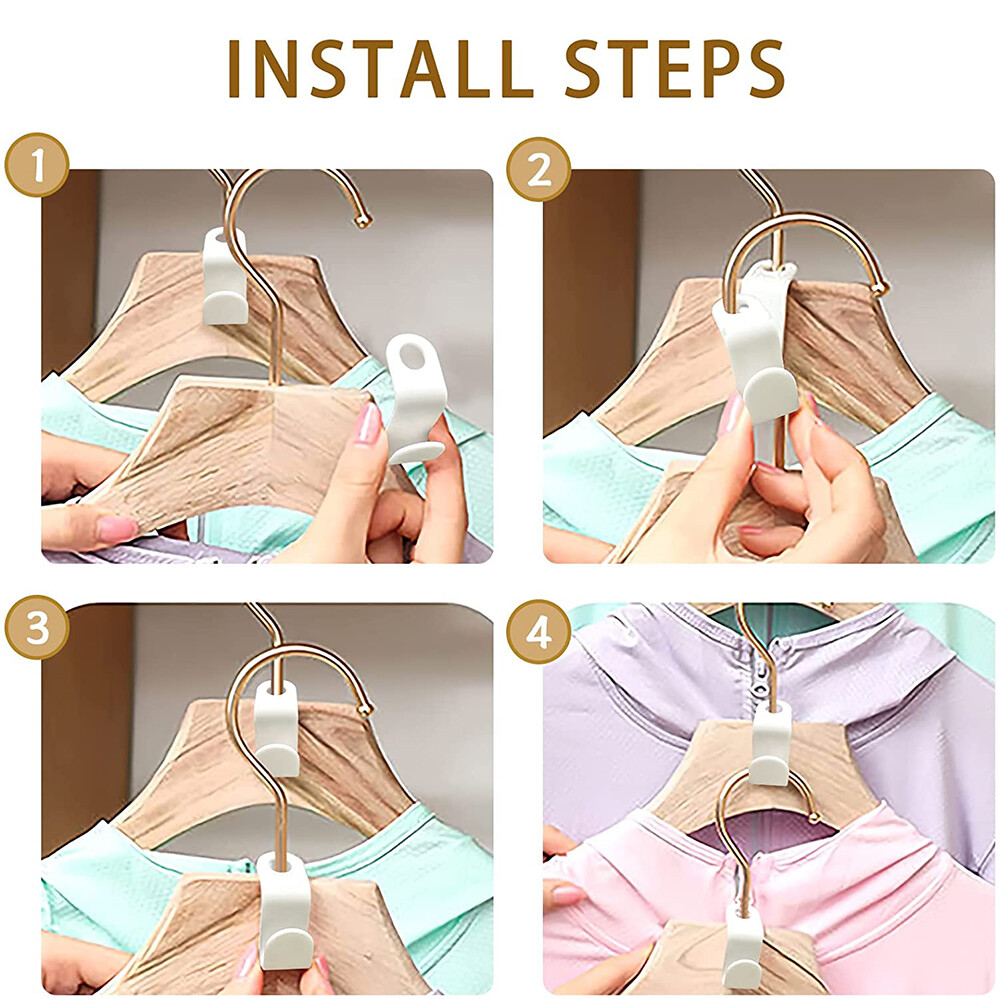 INSTALL STEPS

1

2

3

4