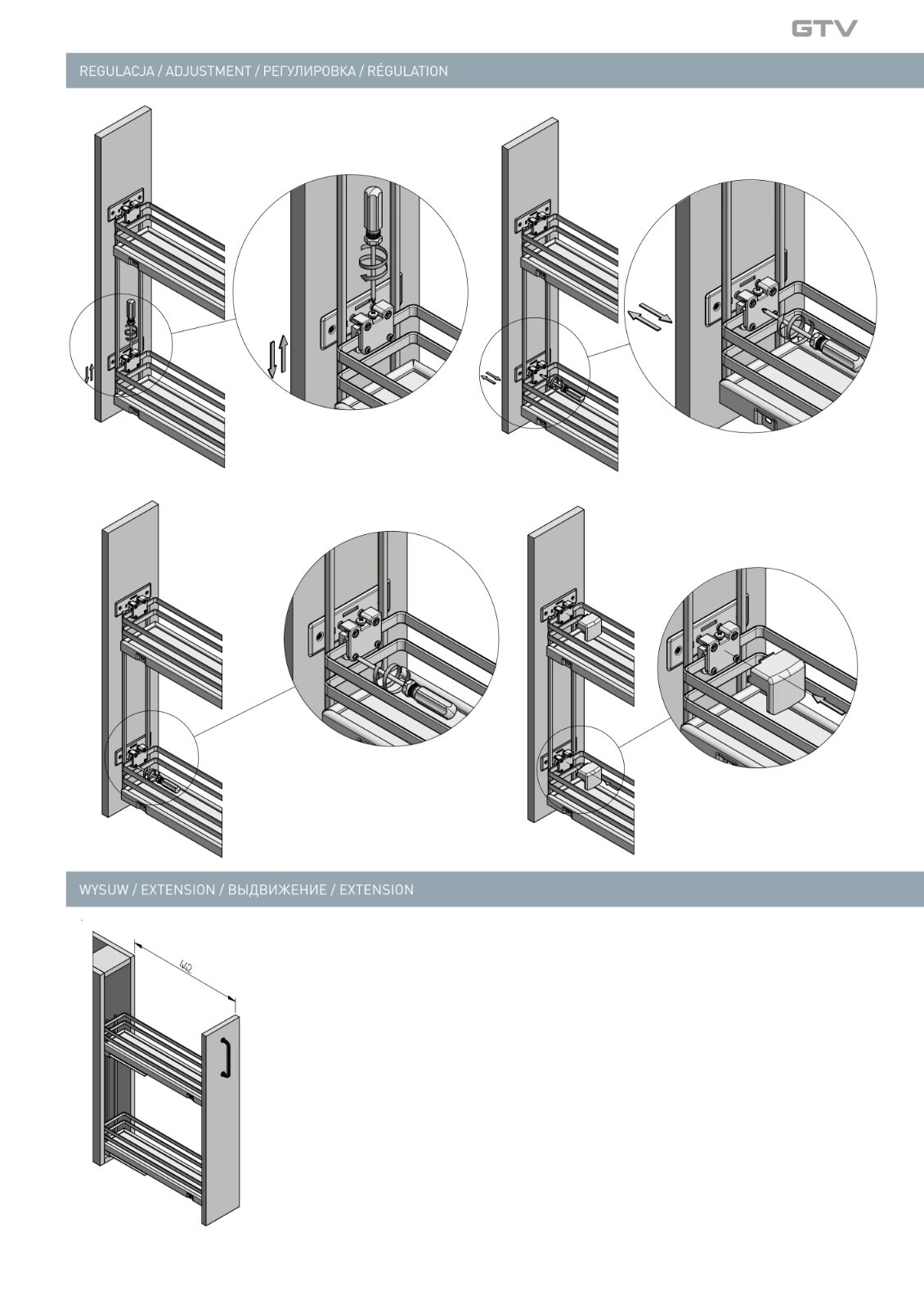 GTV

REGULACJA / ADJUSTMENT / РЕГУЛИРОВКА / RÉGULATION

WYSUW / EXTENSION / ВЫДВИЖЕНИЕ / EXTENSION

442