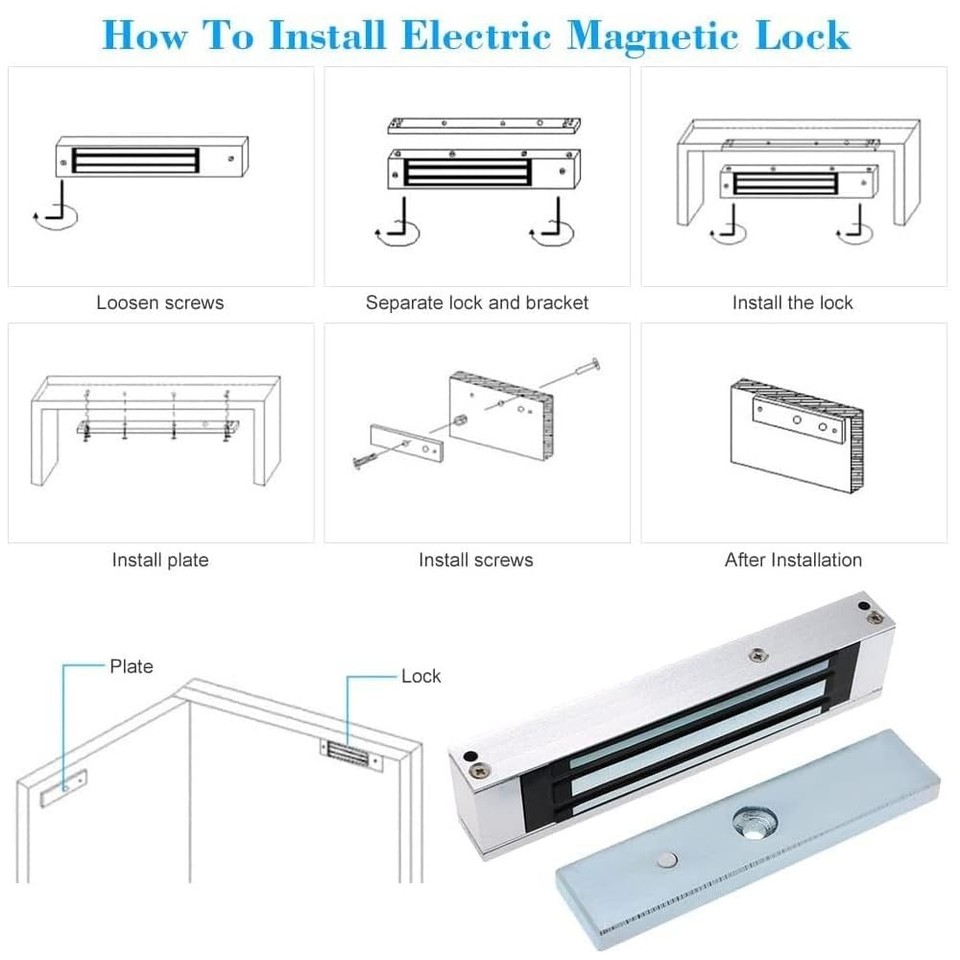 How To Install Electric Magnetic Lock

Loosen screws

Separate lock and bracket

Install the lock

Install plate

Install screws

After Installation

Plate

Lock