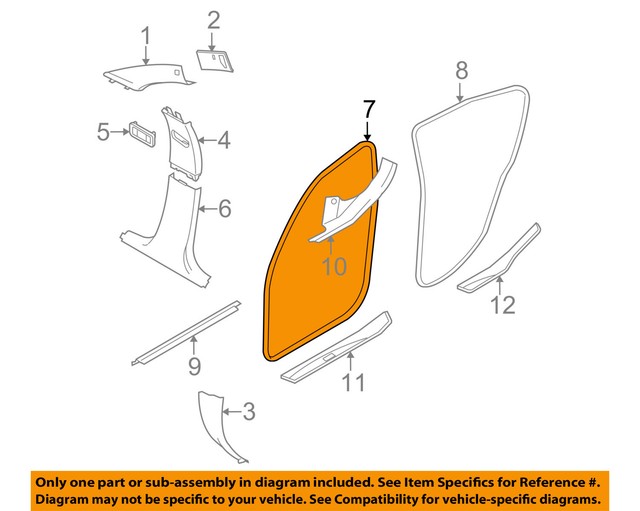 1
2
5
4
6
7
8
10
12
9
11
3

Only one part or sub-assembly in diagram included. See Item Specifics for Reference #. Diagram may not be specific to your vehicle. See Compatibility for vehicle-specific diagrams.