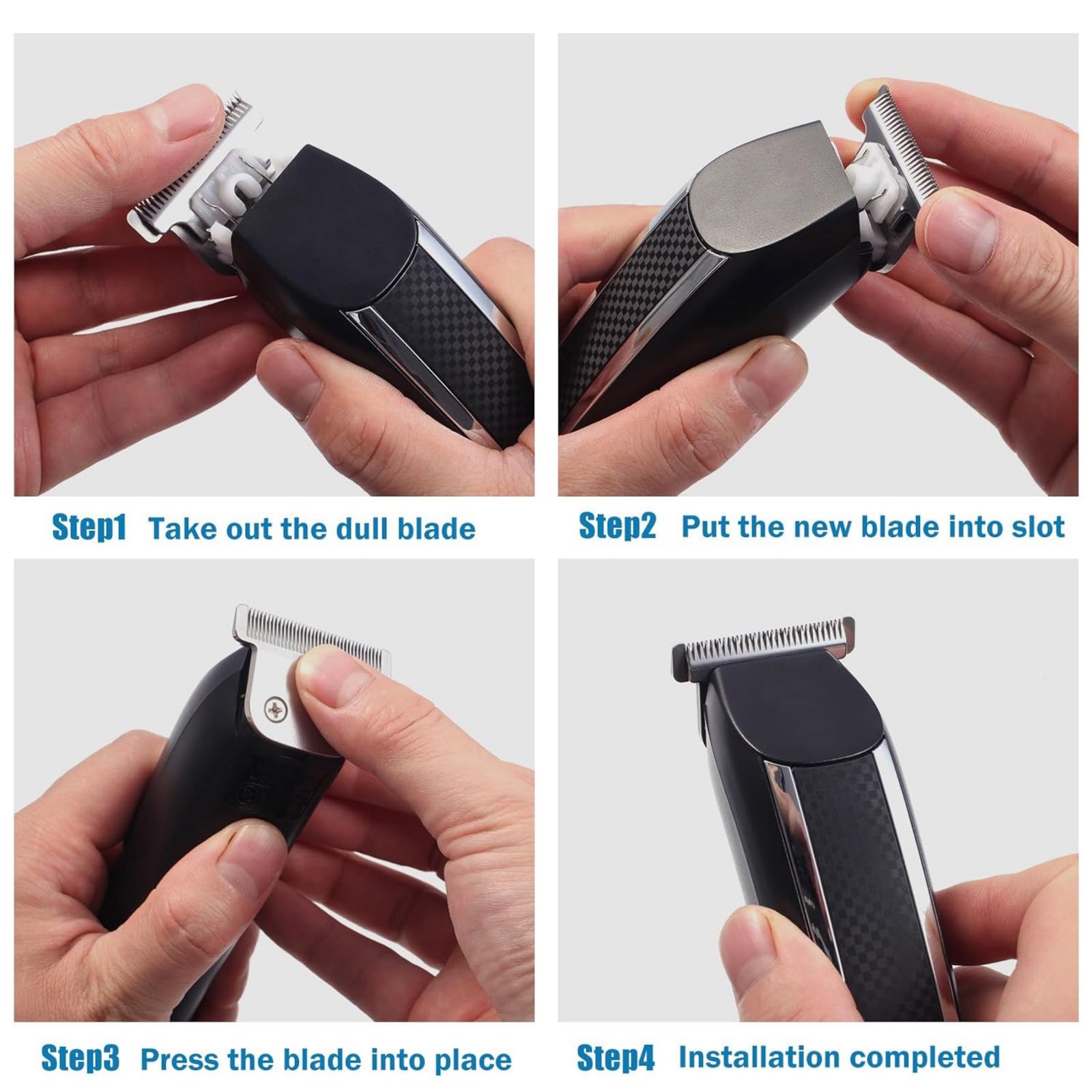 Step1 Take out the dull blade

Step2 Put the new blade into slot

Step3 Press the blade into place

Step4 Installation completed