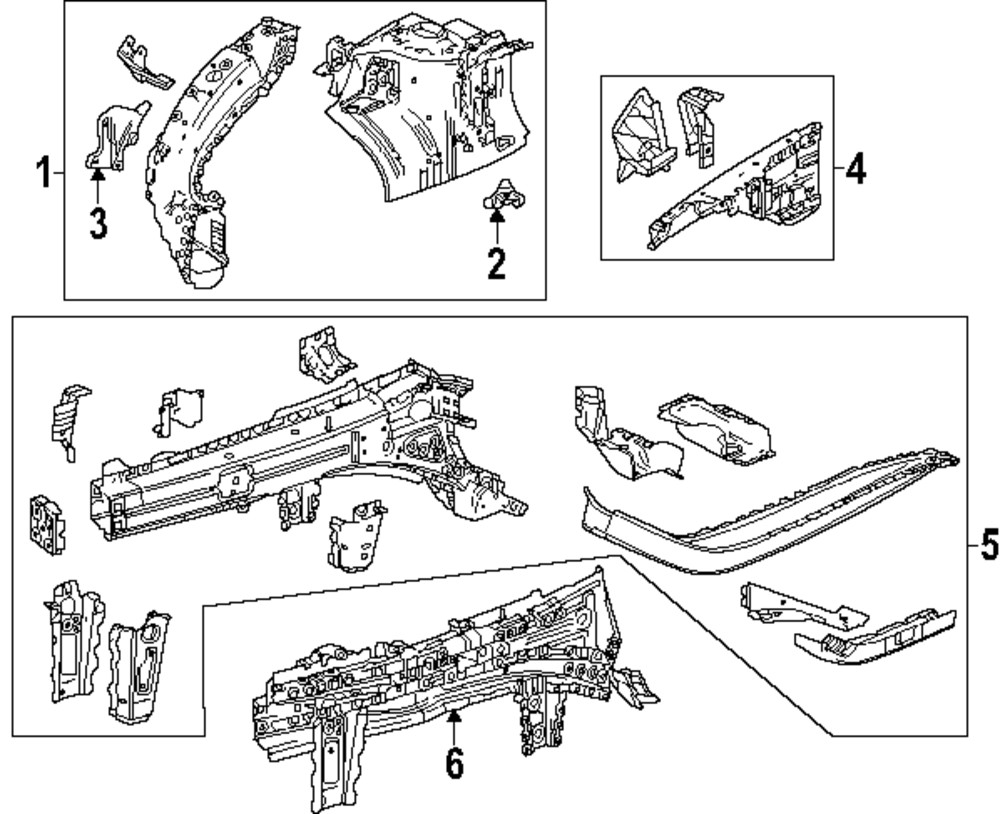 1
3
2
4
5
6