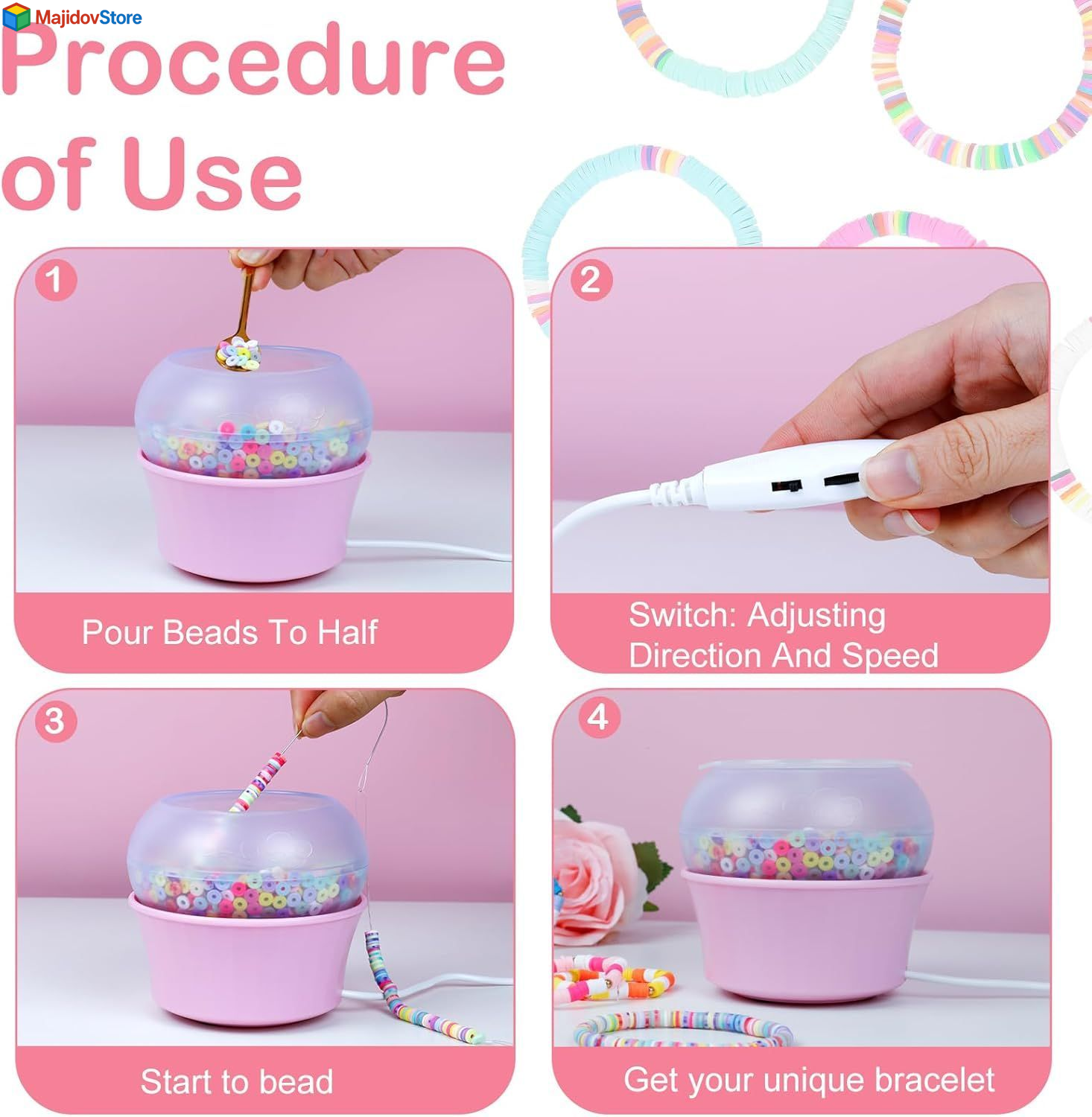 MajidovStore

Procedure of Use

1

Pour Beads To Half

2

Switch: Adjusting Direction And Speed

3

Start to bead

4

Get your unique bracelet