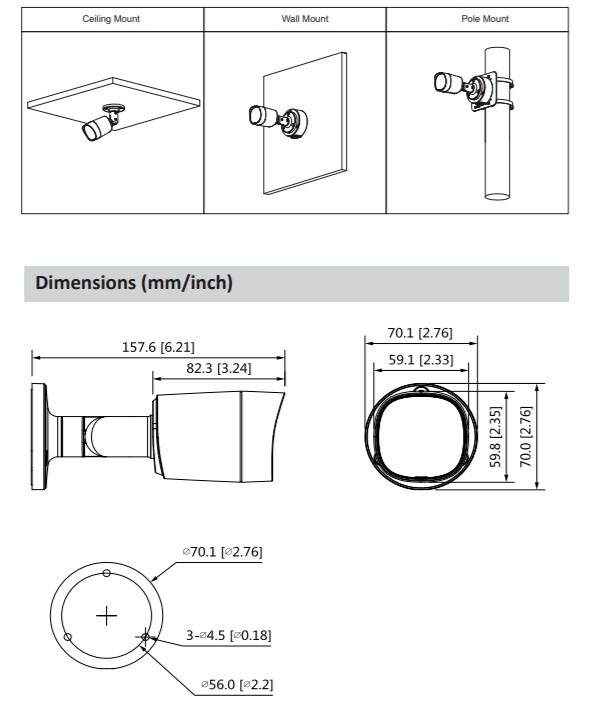 | Ceiling Mount | Wall Mount | Pole Mount |
|---|---|---|
| | | |

Dimensions (mm/inch)

157.6 [6.21]
82.3 [3.24]

70.1 [2.76]
59.1 [2.33]
59.8 [2.35]
70.0 [2.76]

⌀70.1 [⌀2.76]
3-⌀4.5 [⌀0.18]
⌀56.0 [⌀2.2]