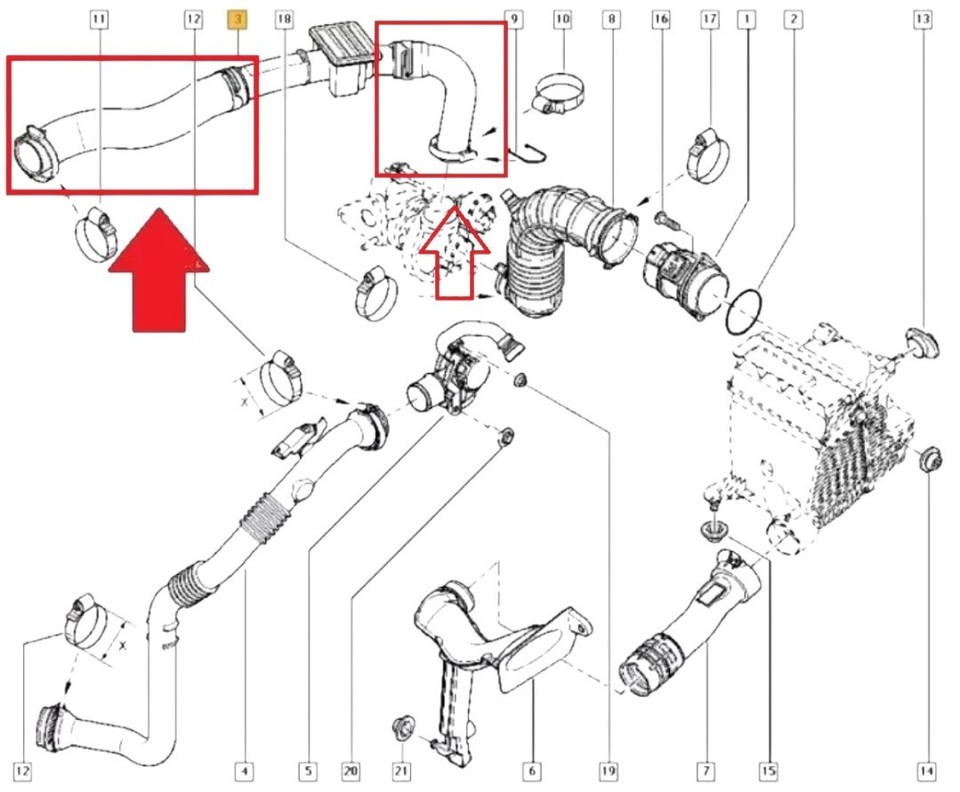 11
12
3
18
9
10
8
16
17
1
2
13
X
X
12
4
5
20
21
6
19
7
15
14