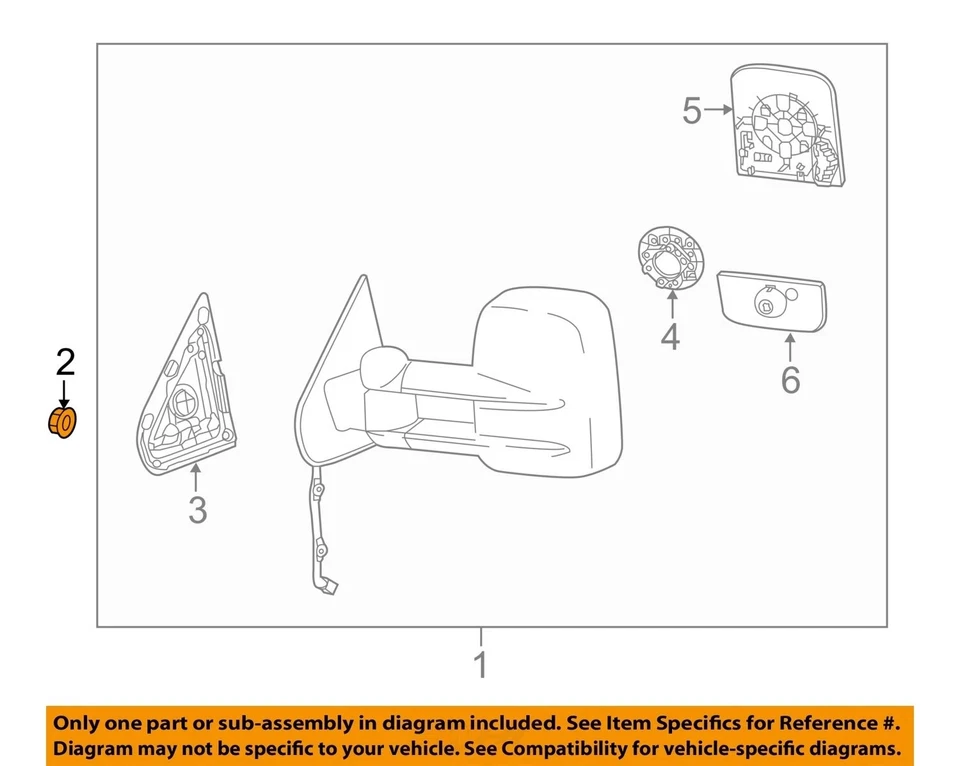 5

4

6

2

3

1

Only one part or sub-assembly in diagram included. See Item Specifics for Reference #.
Diagram may not be specific to your vehicle. See Compatibility for vehicle-specific diagrams.