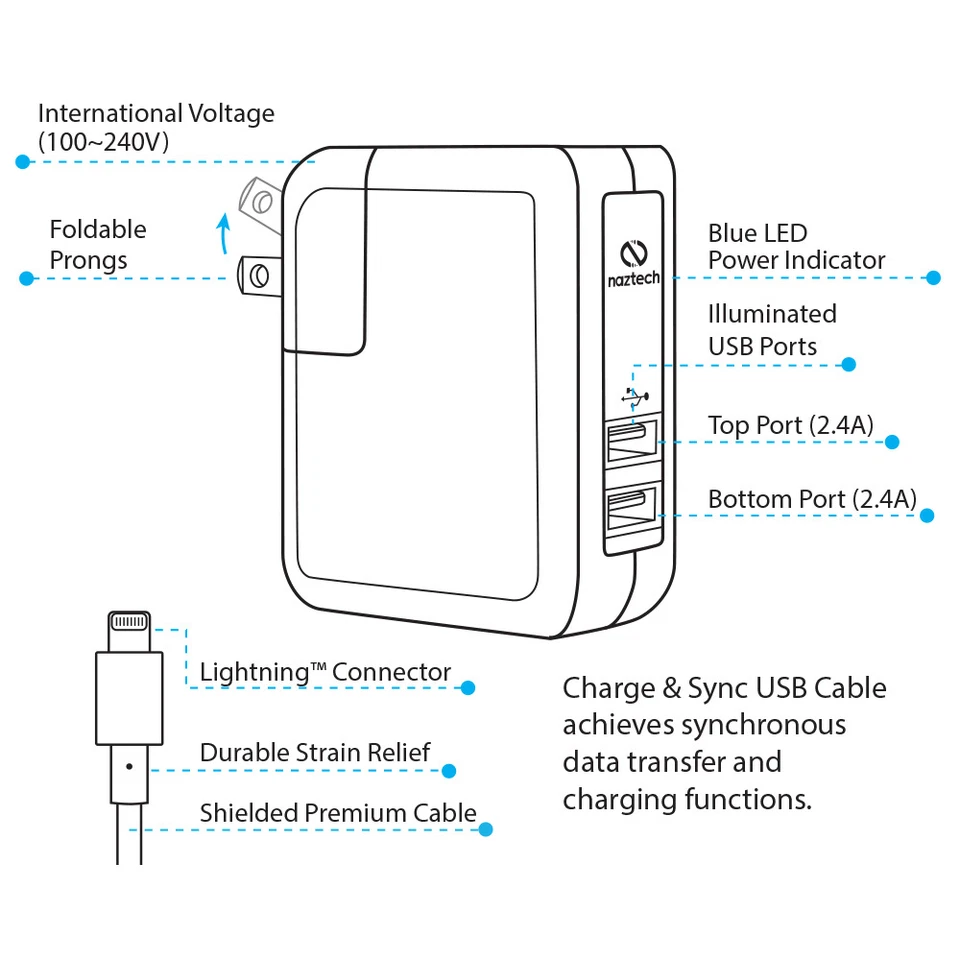 International Voltage
(100~240V)

Foldable
Prongs

naztech

Blue LED
Power Indicator

Illuminated
USB Ports

Top Port (2.4A)

Bottom Port (2.4A)

Lightning™ Connector

Durable Strain Relief

Shielded Premium Cable

Charge & Sync USB Cable achieves synchronous data transfer and charging functions.