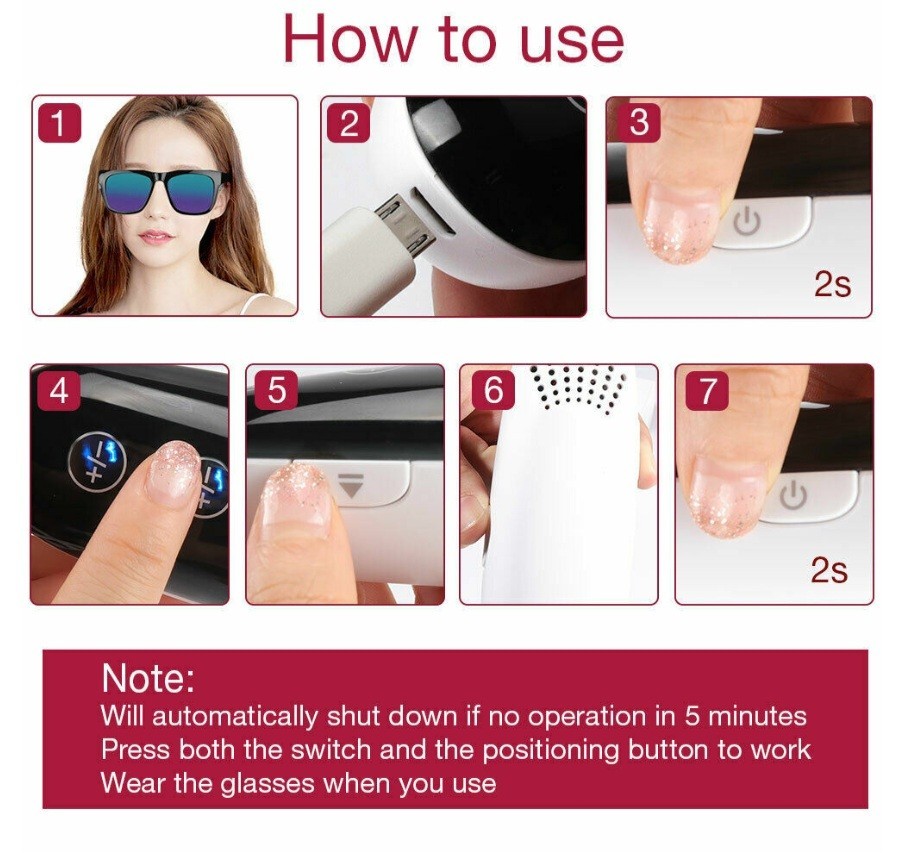 How to use

1

2

3

2s

4

5

6

7

2s

Note:
Will automatically shut down if no operation in 5 minutes
Press both the switch and the positioning button to work
Wear the glasses when you use