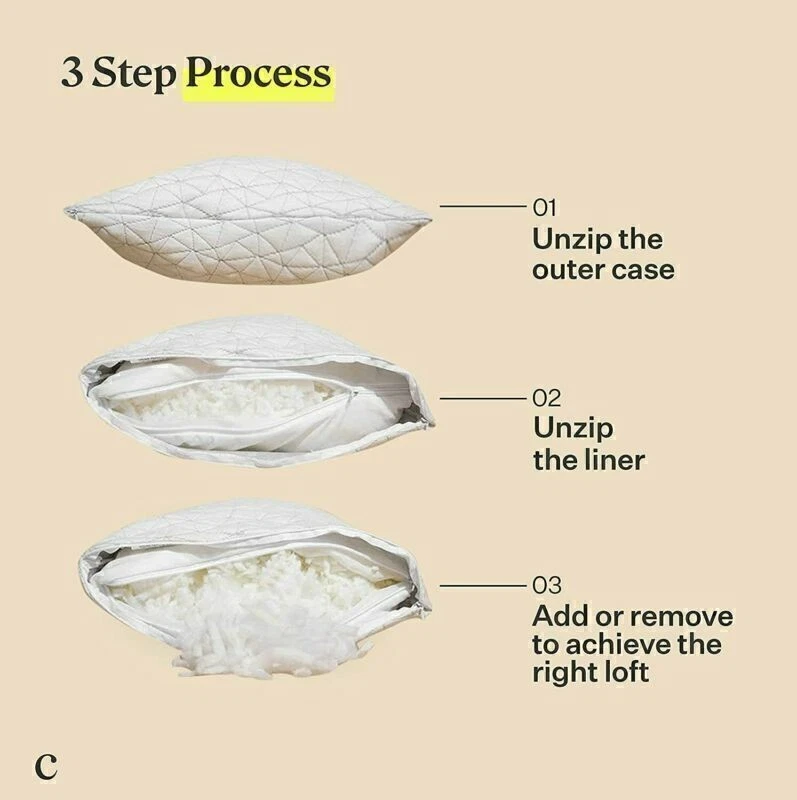 3 Step Process

01
Unzip the outer case

02
Unzip the liner

03
Add or remove to achieve the right loft

C