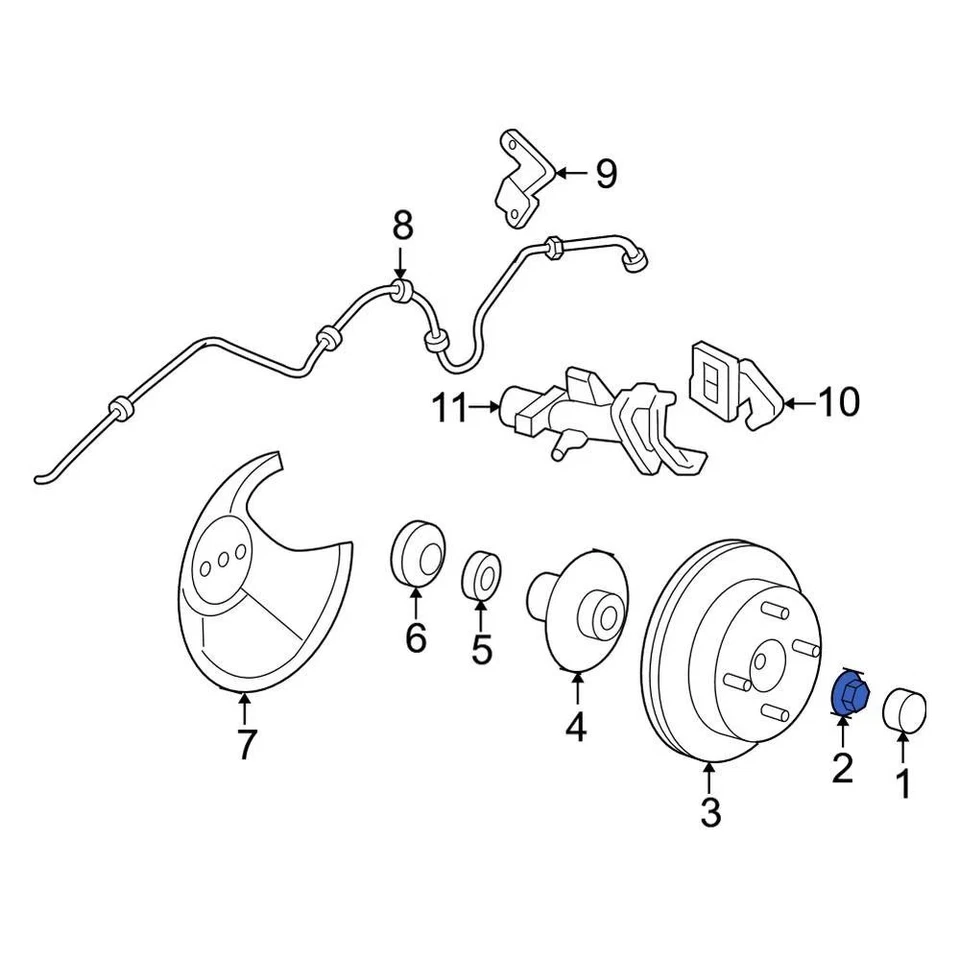 9
8
11
10
6
5
4
7
3
2
1