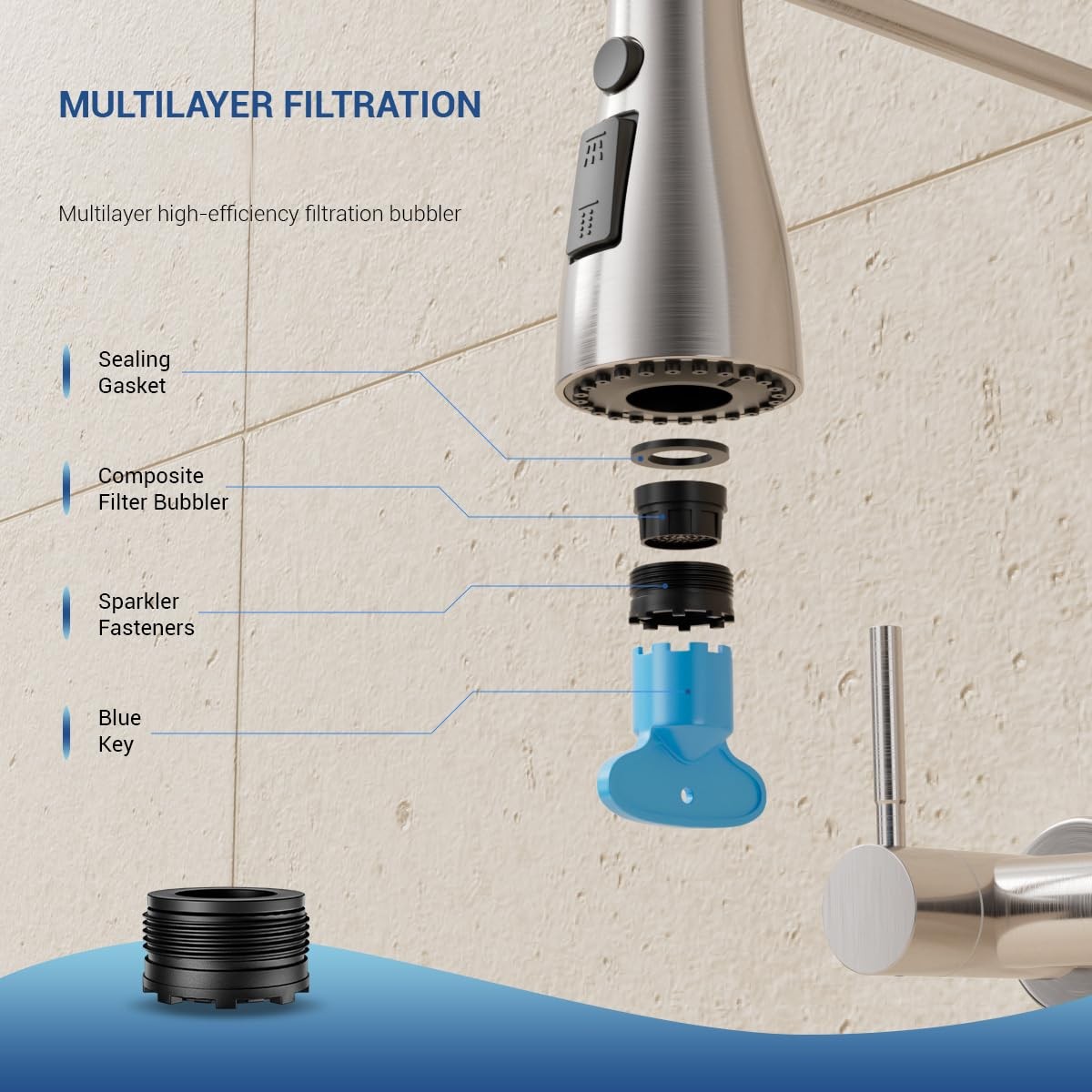 MULTILAYER FILTRATION

Multilayer high-efficiency filtration bubbler

Sealing Gasket

Composite Filter Bubbler

Sparkler Fasteners

Blue Key