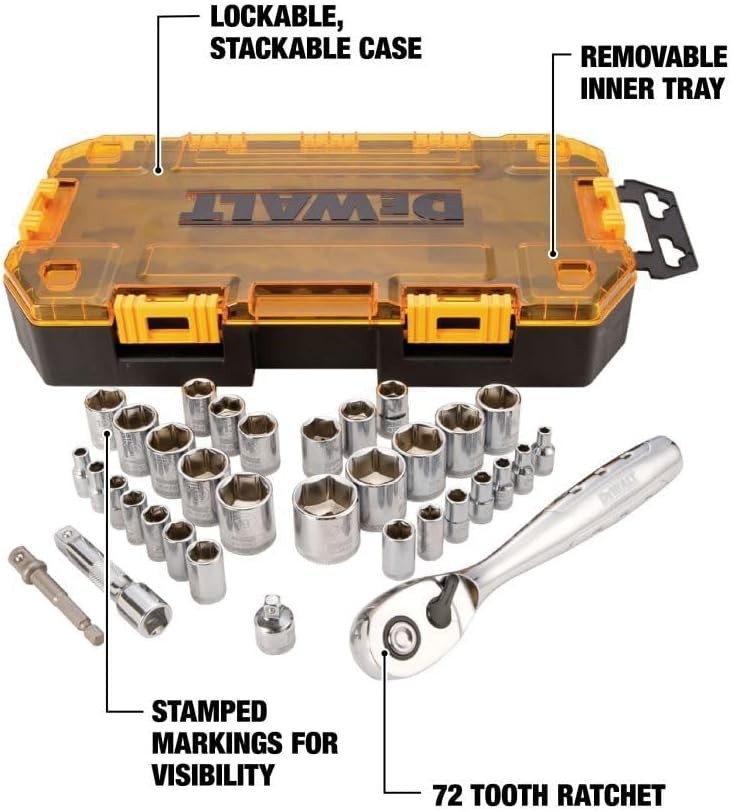 LOCKABLE, STACKABLE CASE

REMOVABLE INNER TRAY

DEWALT

DEWALT

STAMPED MARKINGS FOR VISIBILITY

72 TOOTH RATCHET