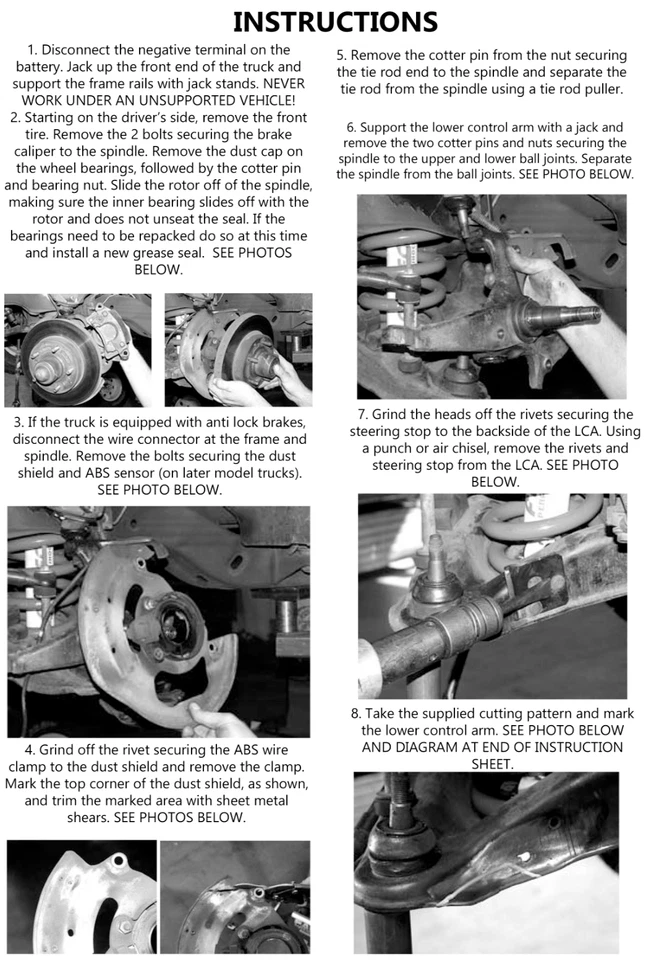 INSTRUCTIONS

1. Disconnect the negative terminal on the battery. Jack up the front end of the truck and support the frame rails with jack stands. NEVER WORK UNDER AN UNSUPPORTED VEHICLE!

2. Starting on the driver's side, remove the front tire. Remove the 2 bolts securing the brake caliper to the spindle. Remove the dust cap on the wheel bearings, followed by the cotter pin and bearing nut. Slide the rotor off of the spindle, making sure the inner bearing slides off with the rotor and does not unseat the seal. If the bearings need to be repacked do so at this time and install a new grease seal. SEE PHOTOS BELOW.

3. If the truck is equipped with anti lock brakes, disconnect the wire connector at the frame and spindle. Remove the bolts securing the dust shield and ABS sensor (on later model trucks). SEE PHOTO BELOW.

4. Grind off the rivet securing the ABS wire clamp to the dust shield and remove the clamp. Mark the top corner of the dust shield, as shown, and trim the marked area with sheet metal shears. SEE PHOTOS BELOW.

5. Remove the cotter pin from the nut securing the tie rod end to the spindle and separate the tie rod from the spindle using a tie rod puller.

6. Support the lower control arm with a jack and remove the two cotter pins and nuts securing the spindle to the upper and lower ball joints. Separate the spindle from the ball joints. SEE PHOTO BELOW.

7. Grind the heads off the rivets securing the steering stop to the backside of the LCA. Using a punch or air chisel, remove the rivets and steering stop from the LCA. SEE PHOTO BELOW.

8. Take the supplied cutting pattern and mark the lower control arm. SEE PHOTO BELOW AND DIAGRAM AT END OF INSTRUCTION SHEET.