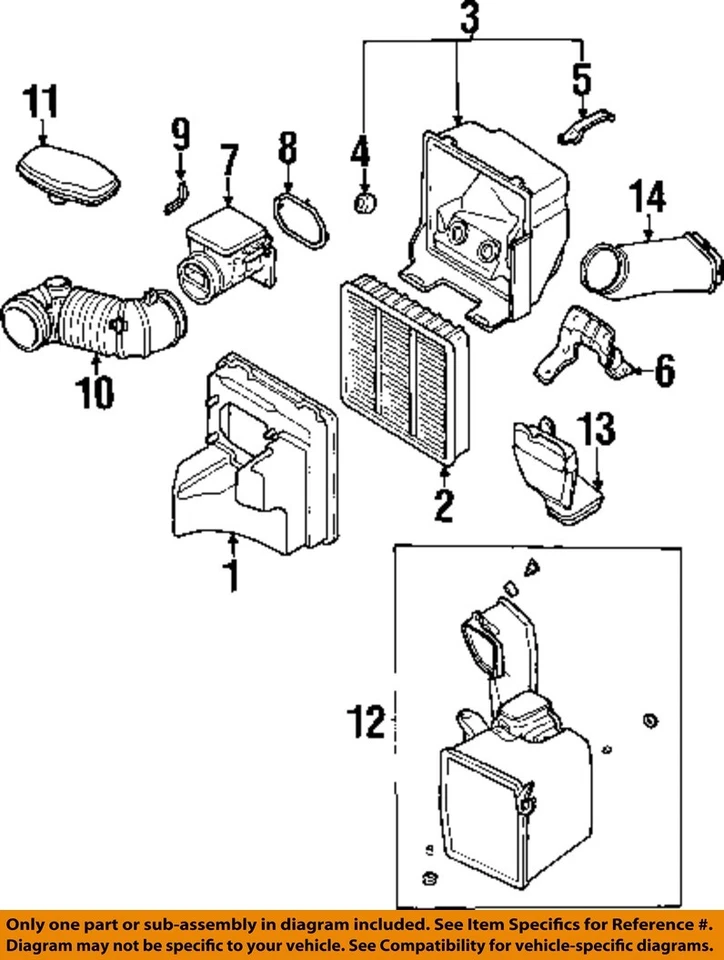 3
11
9
7
8
4
5
14
10
6
13
2
1
12

Only one part or sub-assembly in diagram included. See Item Specifics for Reference #. Diagram may not be specific to your vehicle. See Compatibility for vehicle-specific diagrams.