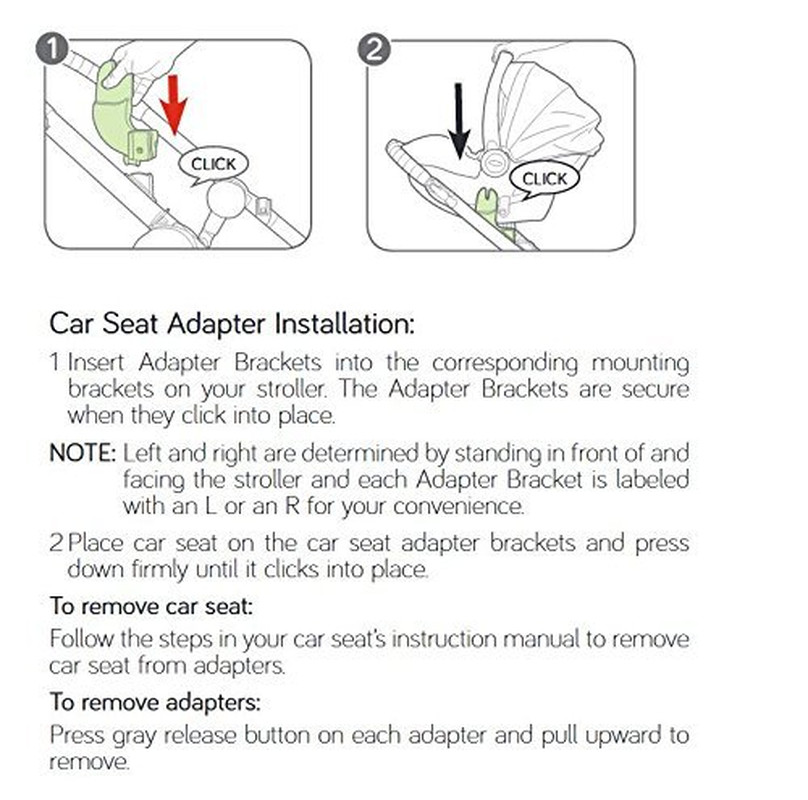 1

CLICK

2

CLICK

Car Seat Adapter Installation:

1 Insert Adapter Brackets into the corresponding mounting brackets on your stroller. The Adapter Brackets are secure when they click into place.

NOTE: Left and right are determined by standing in front of and facing the stroller and each Adapter Bracket is labeled with an L or an R for your convenience.

2 Place car seat on the car seat adapter brackets and press down firmly until it clicks into place.

To remove car seat:

Follow the steps in your car seat's instruction manual to remove car seat from adapters.

To remove adapters:

Press gray release button on each adapter and pull upward to remove.