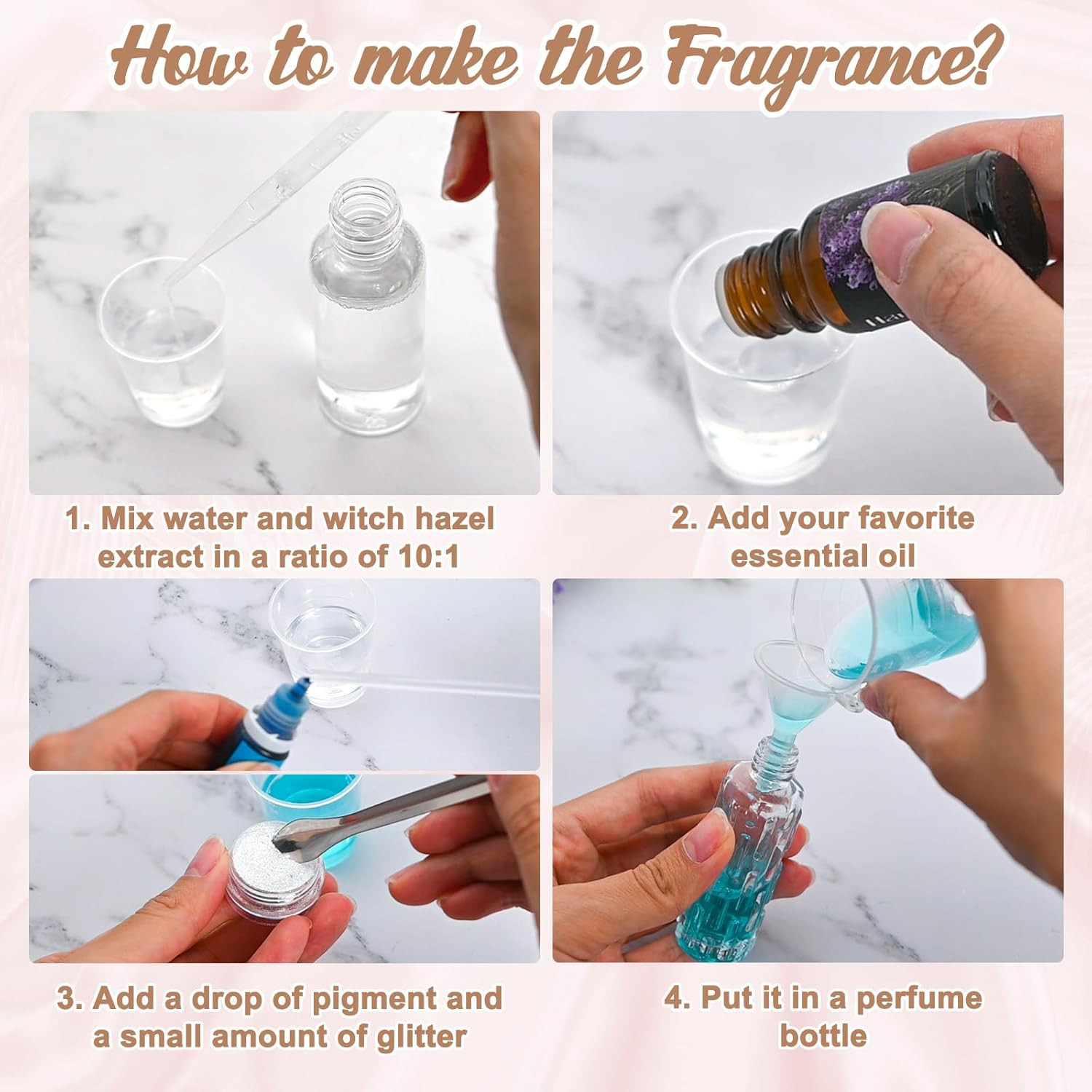 How to make the Fragrance?

1. Mix water and witch hazel extract in a ratio of 10:1

2. Add your favorite essential oil

3. Add a drop of pigment and a small amount of glitter

4. Put it in a perfume bottle