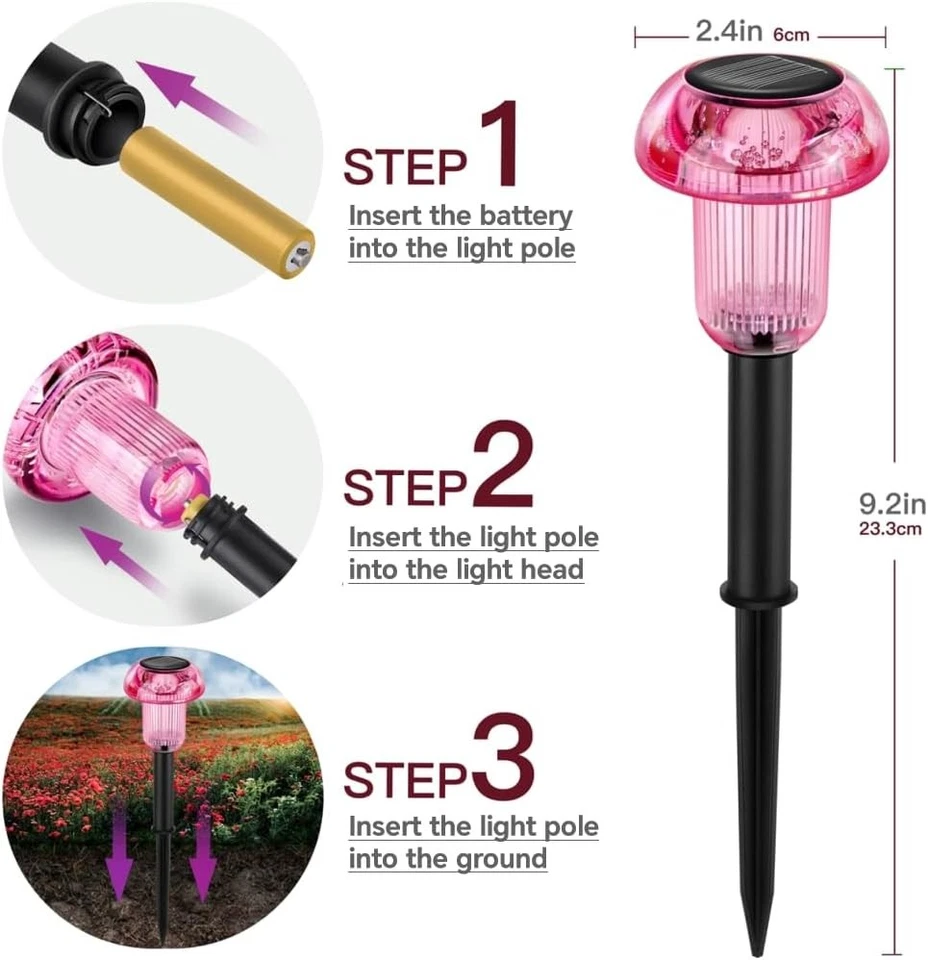 STEP 1
Insert the battery into the light pole

STEP 2
Insert the light pole into the light head

STEP 3
Insert the light pole into the ground

2.4in 6cm

9.2in 23.3cm