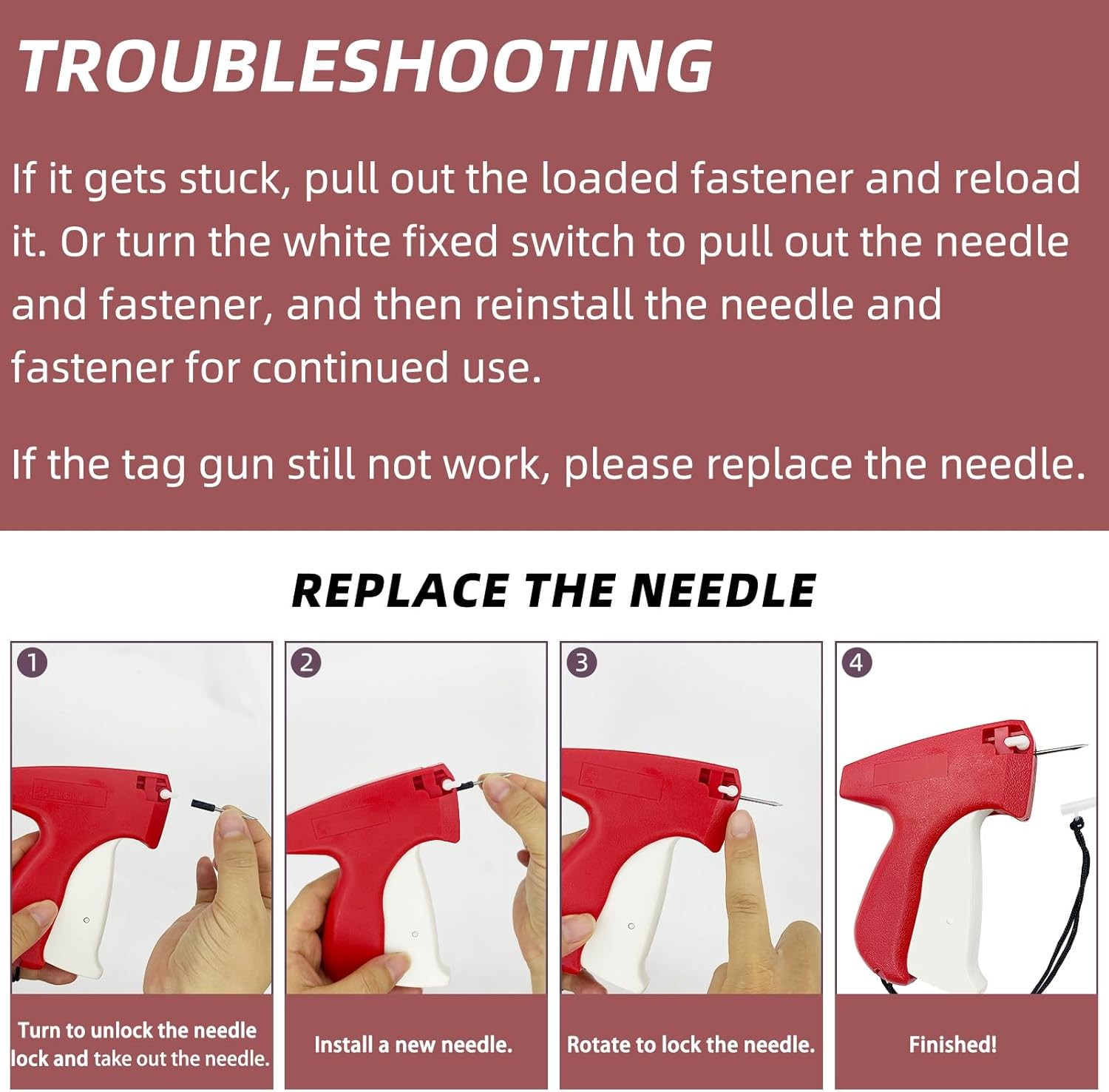 TROUBLESHOOTING

If it gets stuck, pull out the loaded fastener and reload it. Or turn the white fixed switch to pull out the needle and fastener, and then reinstall the needle and fastener for continued use.

If the tag gun still not work, please replace the needle.

REPLACE THE NEEDLE

1
Turn to unlock the needle lock and take out the needle.

2
Install a new needle.

3
Rotate to lock the needle.

4
Finished!