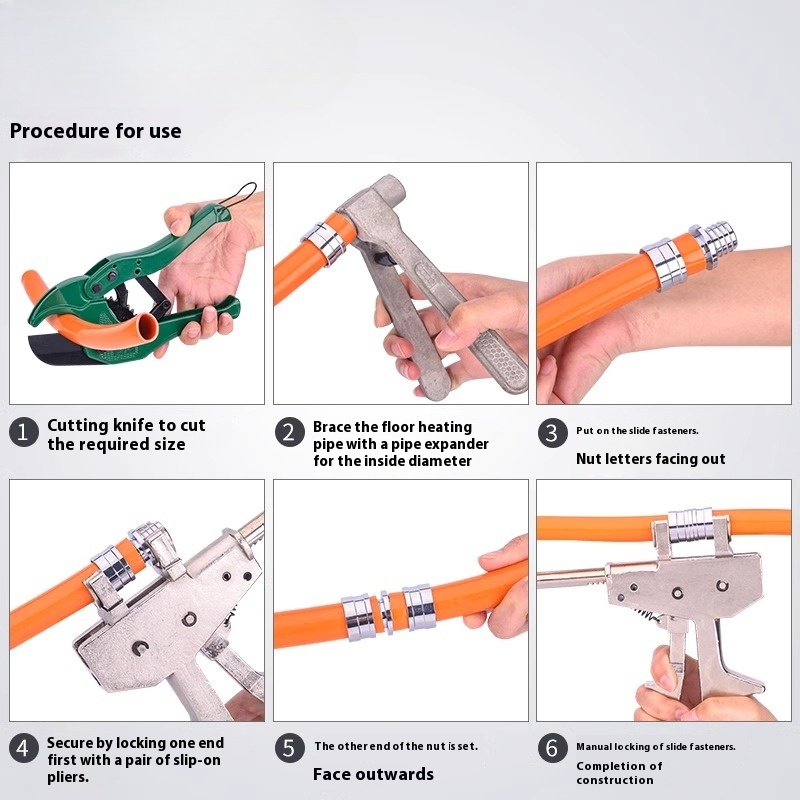 Procedure for use

1 Cutting knife to cut the required size

2 Brace the floor heating pipe with a pipe expander for the inside diameter

3 Put on the slide fasteners.

Nut letters facing out

4 Secure by locking one end first with a pair of slip-on pliers.

5 The other end of the nut is set.

Face outwards

6 Manual locking of slide fasteners.

Completion of construction