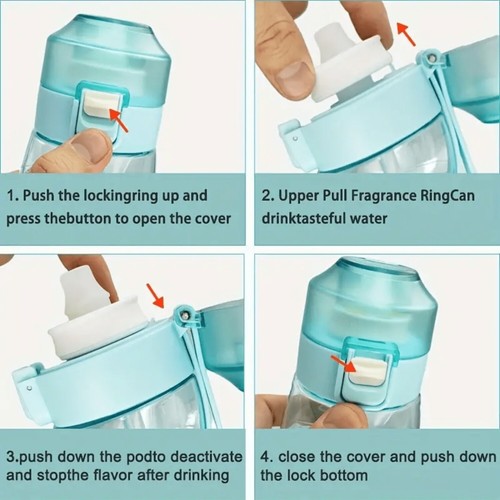 1. Push the lockingring up and press thebutton to open the cover

2. Upper Pull Fragrance RingCan drinktasteful water

3.push down the podto deactivate and stopthe flavor after drinking

4. close the cover and push down the lock bottom